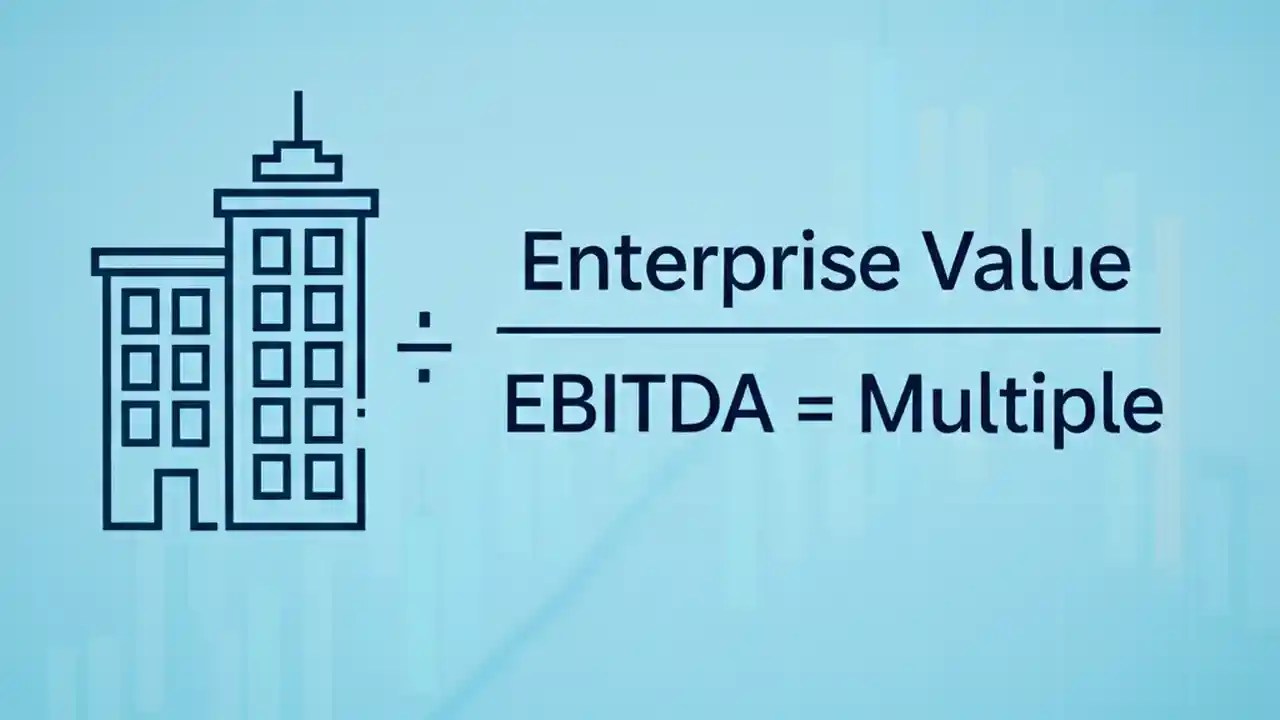 ÷ Enterprise Value

EBITDA = Multiple