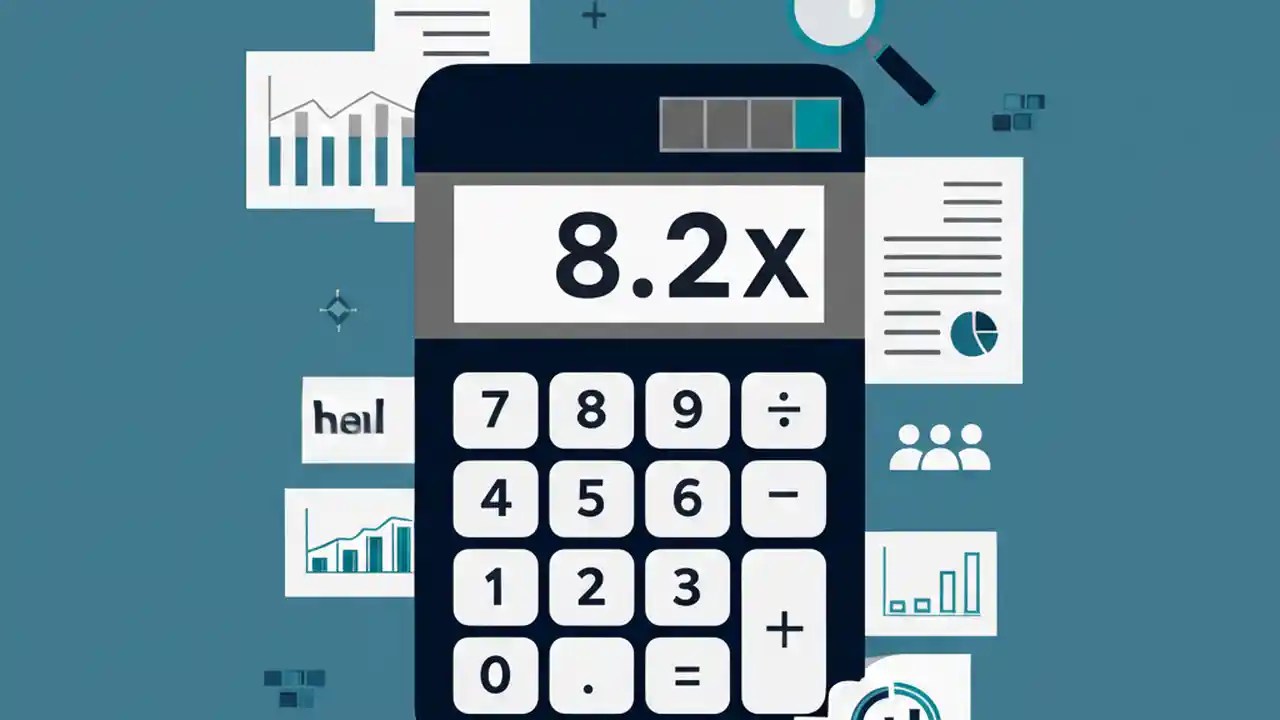 8.2x

heil

7 8 9 ÷
4 5 6 −
1 2 3 +
0 . =