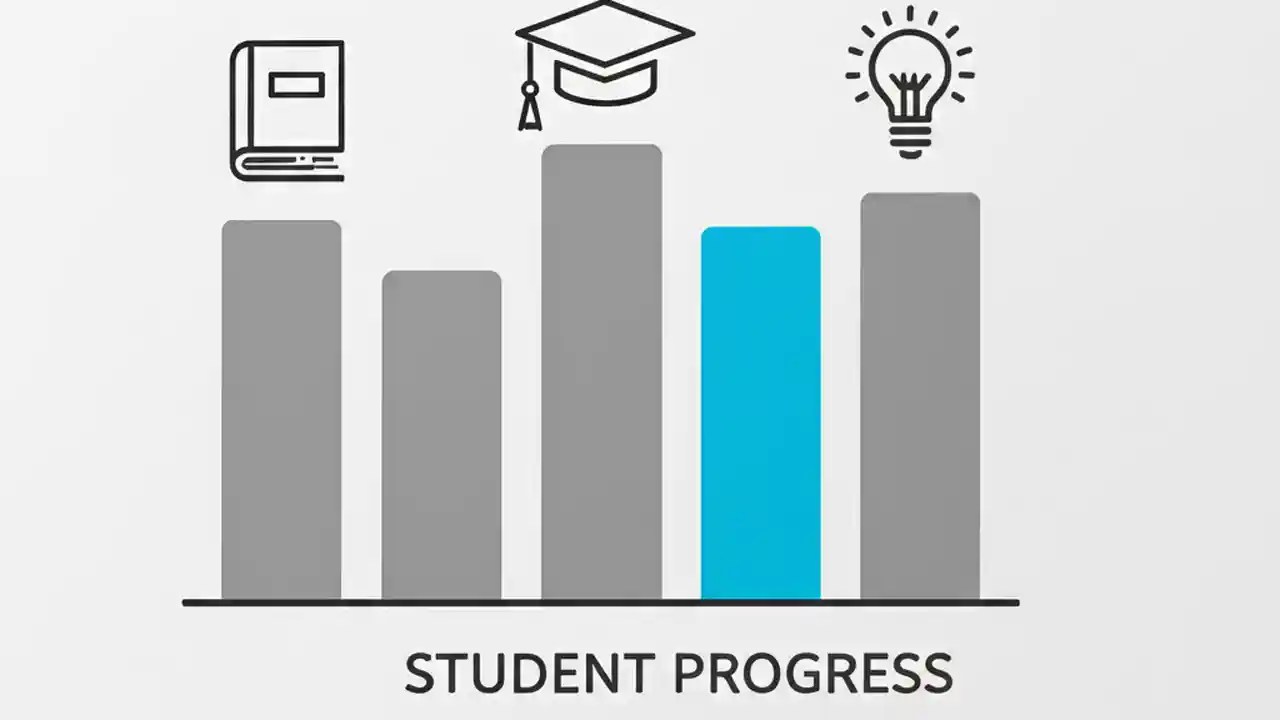 STUDENT PROGRESS