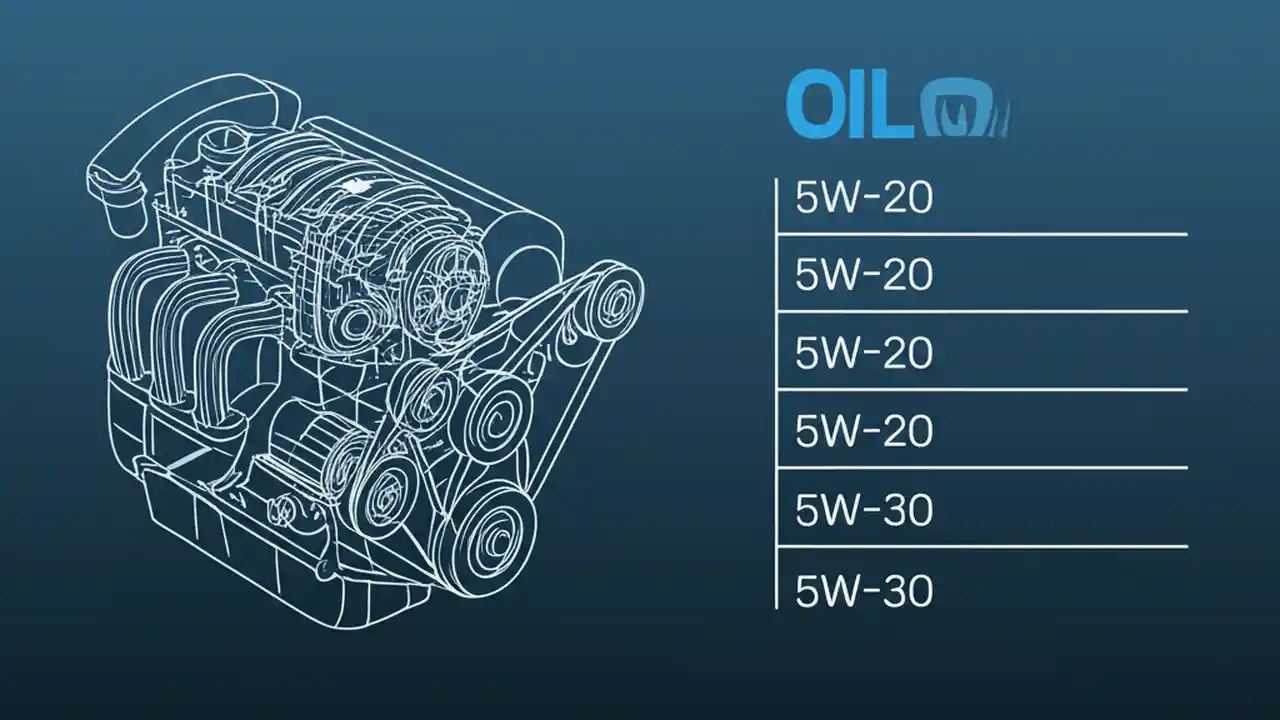 OIL

5W-20

5W-20

5W-20

5W-20

5W-30

5W-30