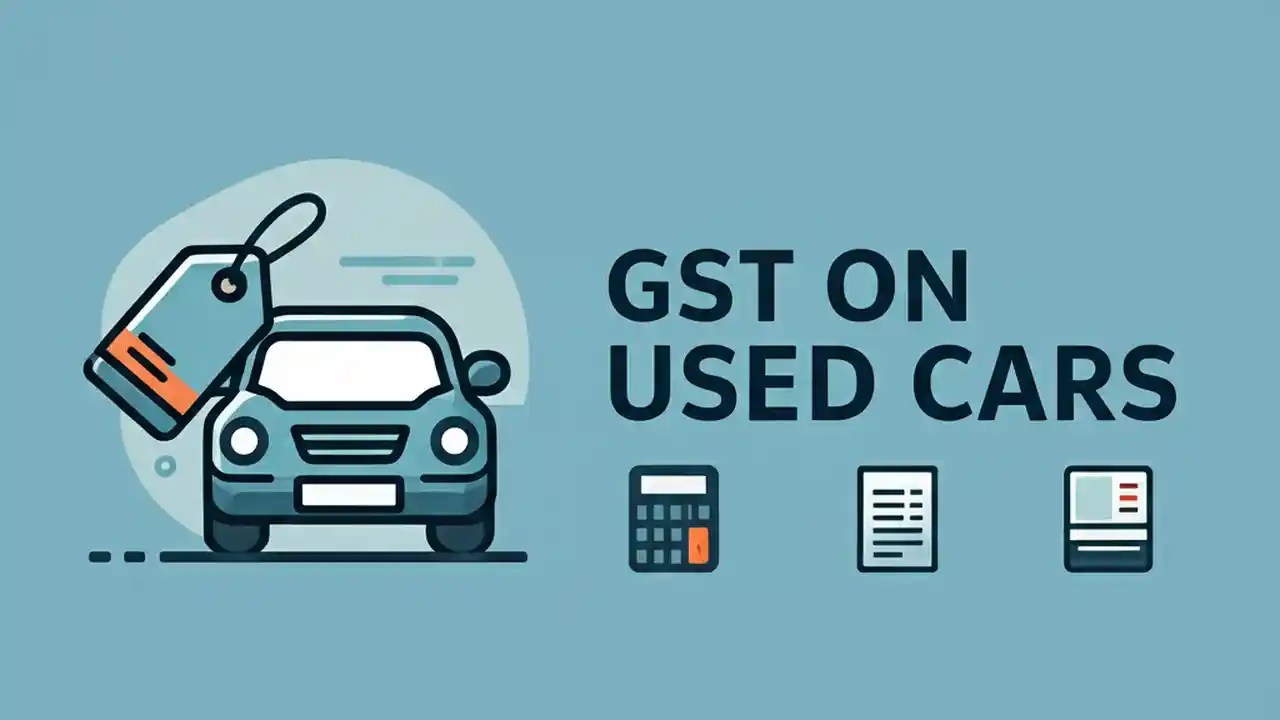 GST ON USED CARS