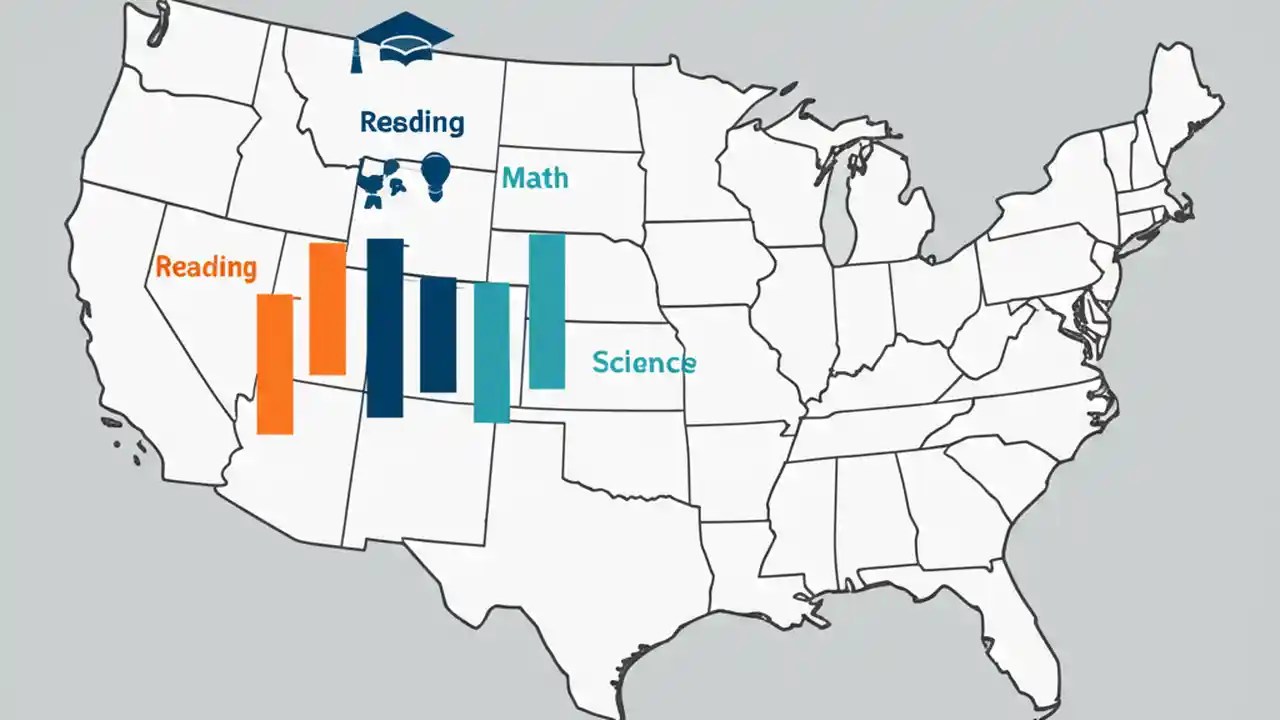 Reading

Math

Reading

Science