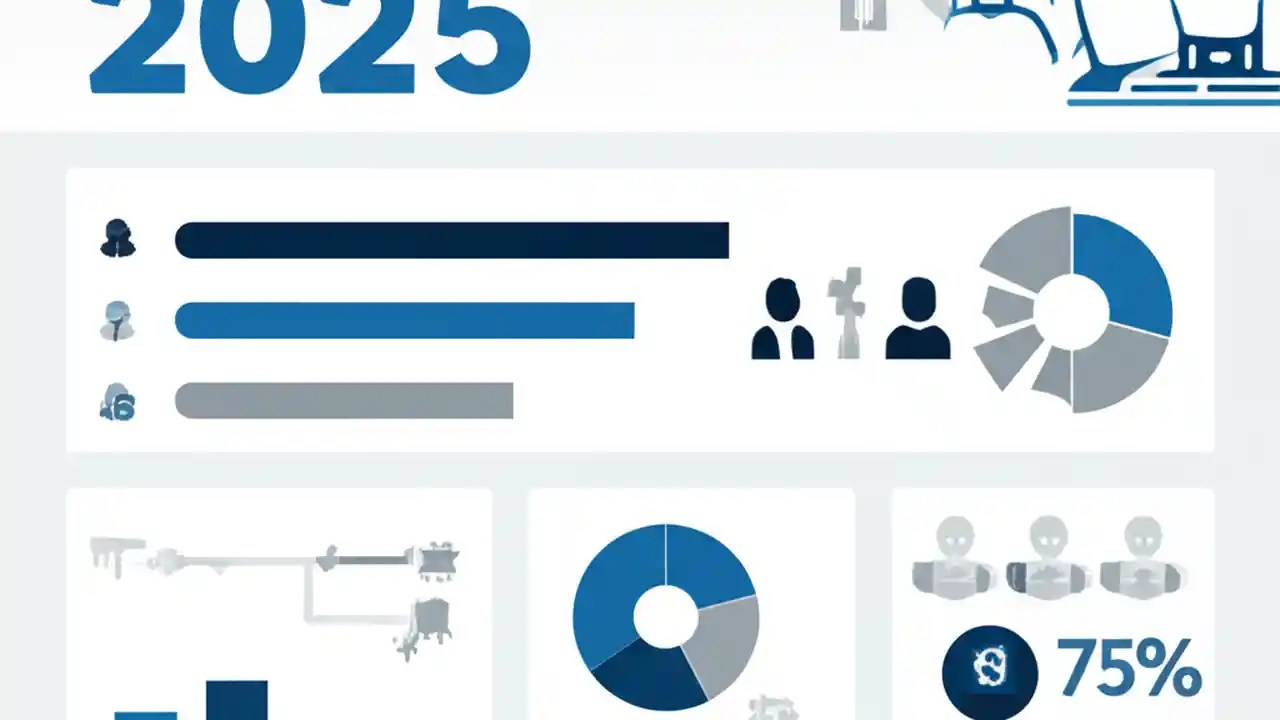 2025

75%