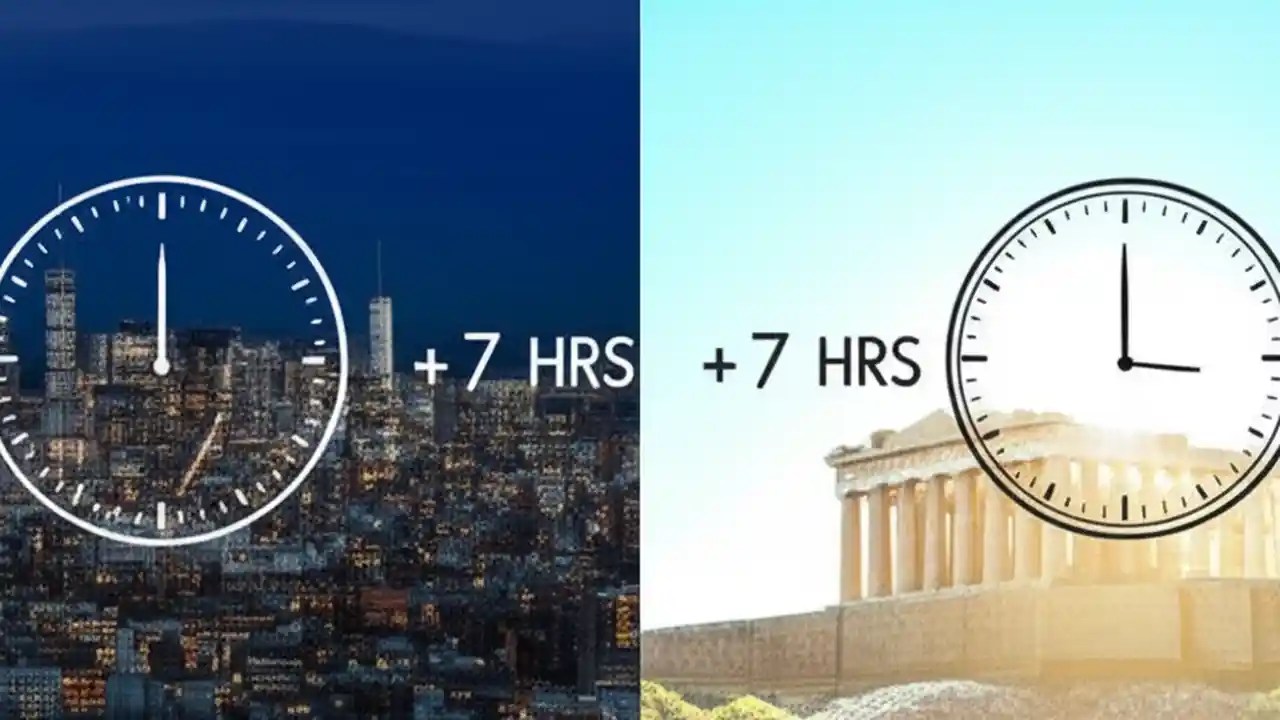 +7 HRS

+7 HRS