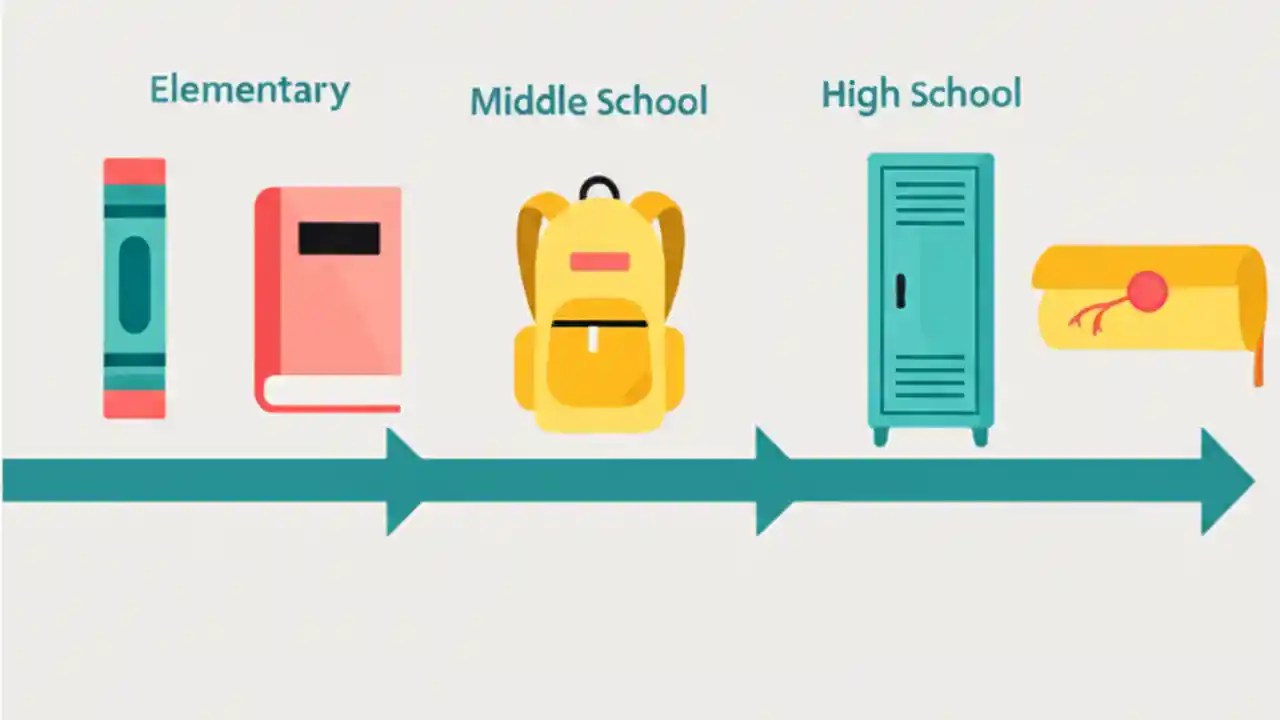 Elementary

Middle School

High School