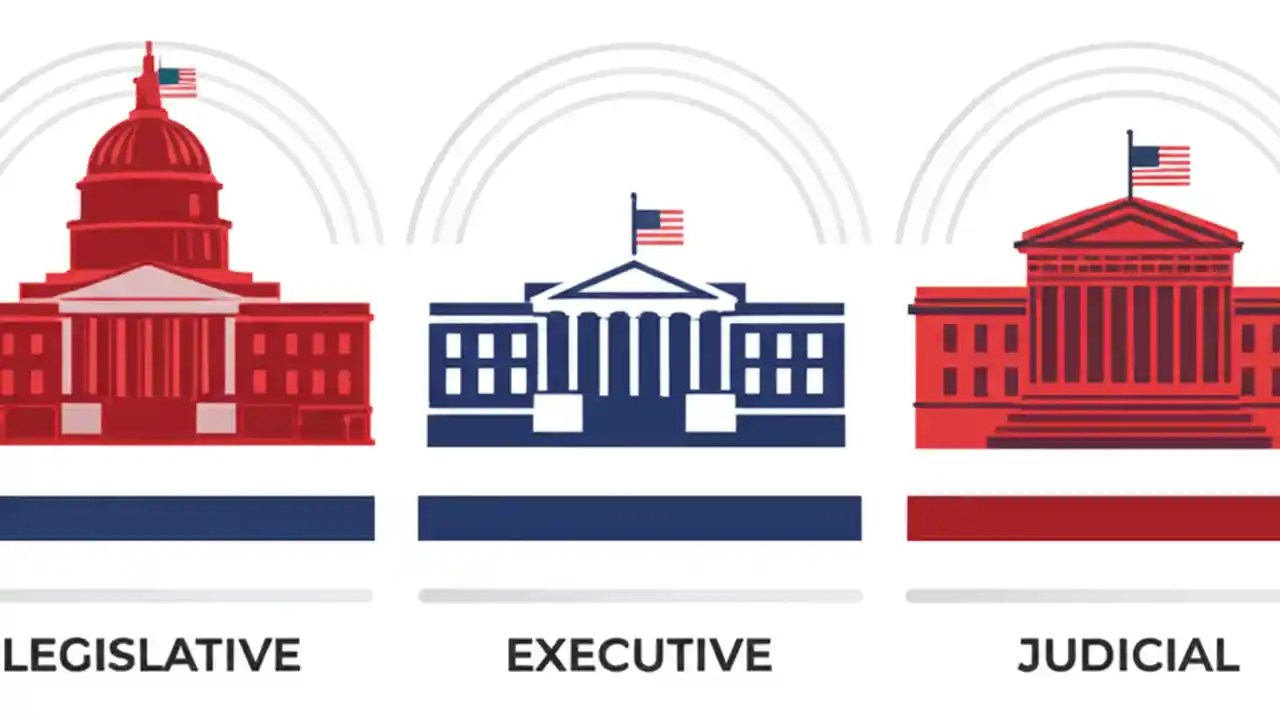 LEGISLATIVE

EXECUTIVE

JUDICIAL