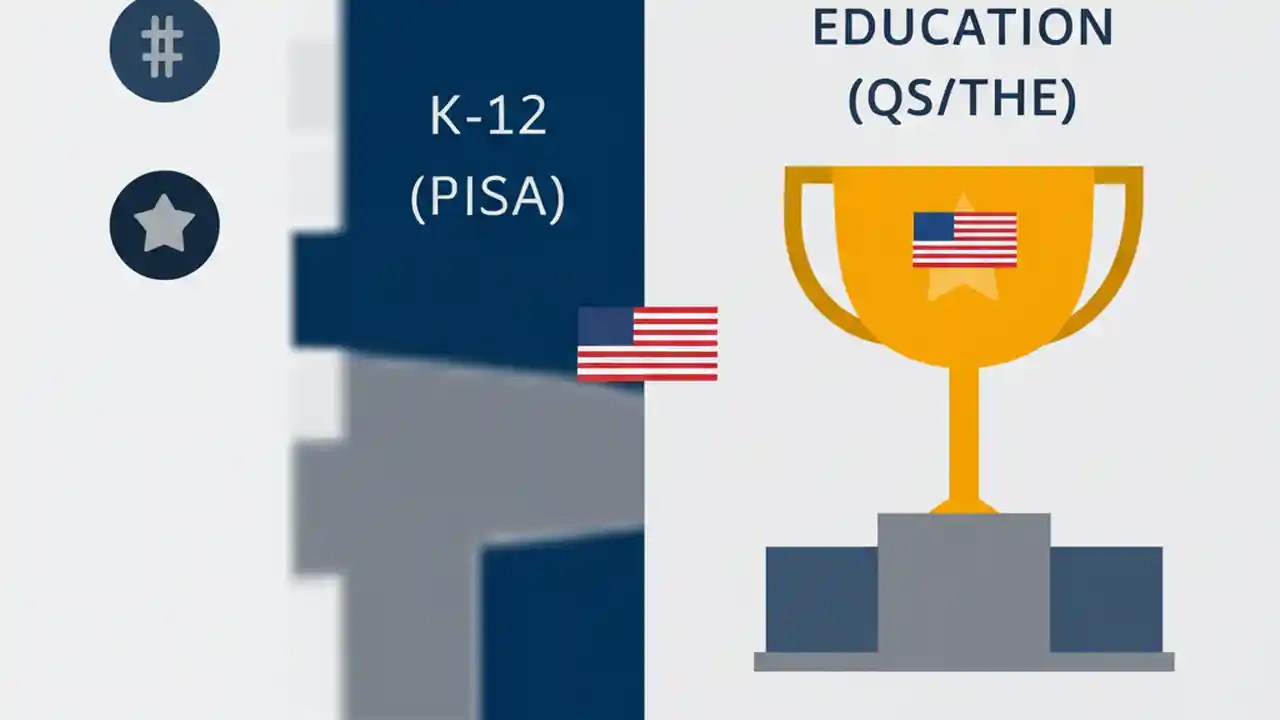 #

K-12
(PISA)

EDUCATION
(QS/THE)