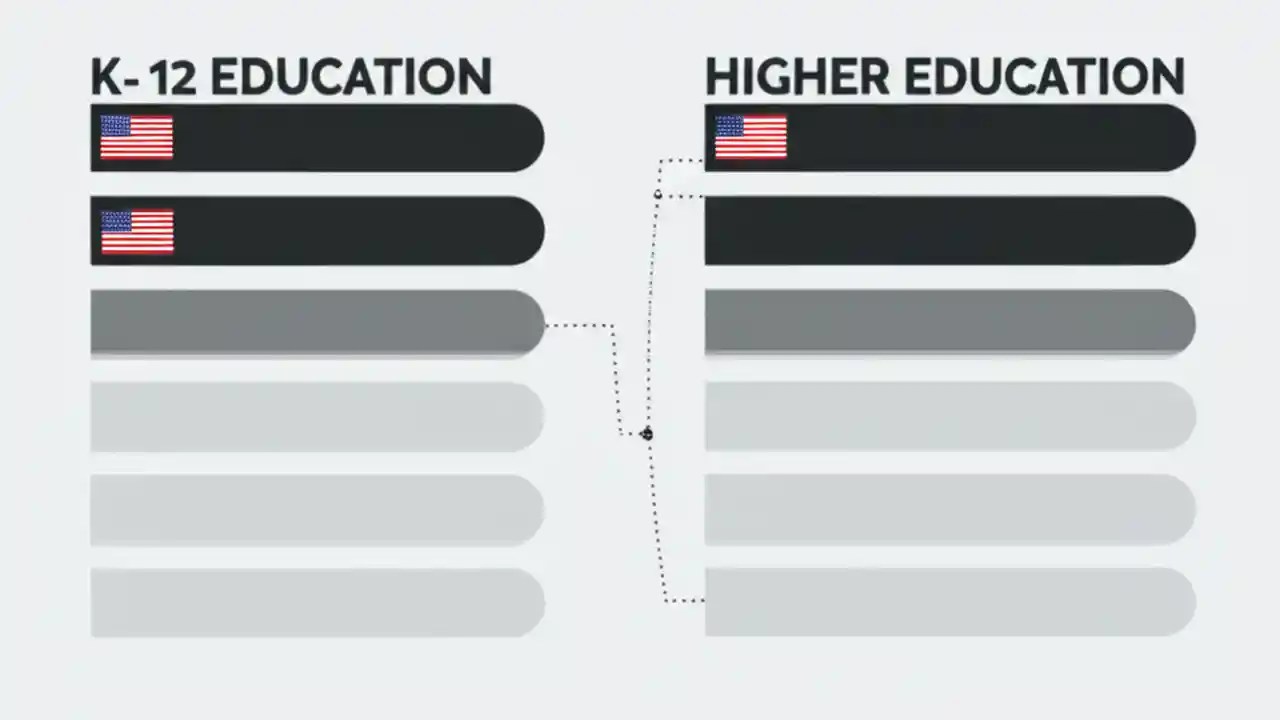 K- 12 EDUCATION

HIGHER EDUCATION