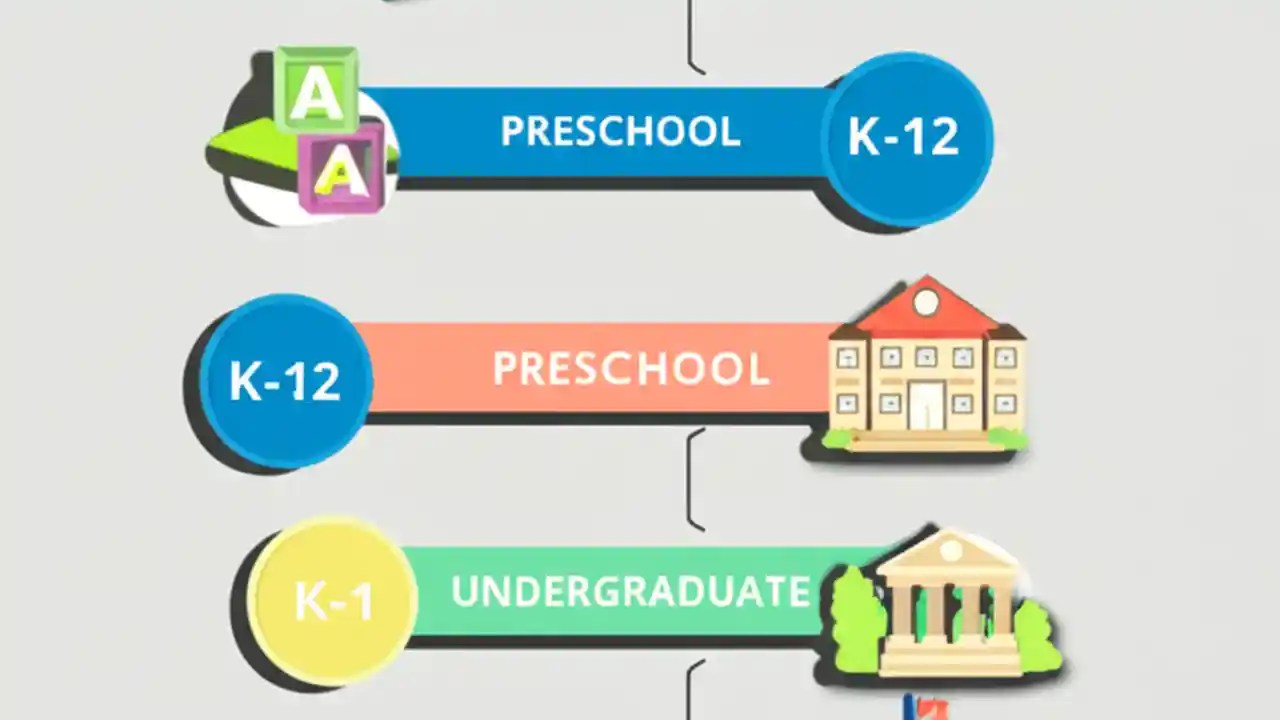 A
A
PRESCHOOL
K-12

K-12
PRESCHOOL

K-1
UNDERGRADUATE