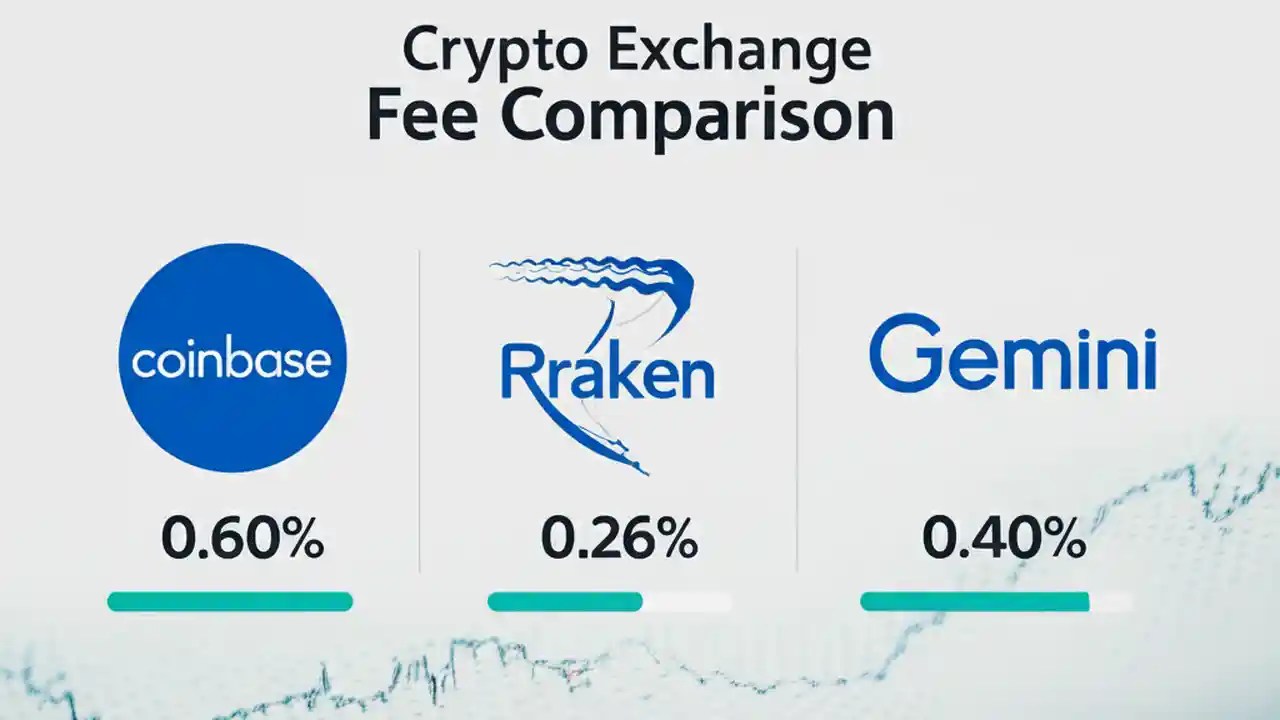 Crypto Exchange
Fee Comparison

coinbase

0.60%

Rraken

0.26%

Gemini

0.40%