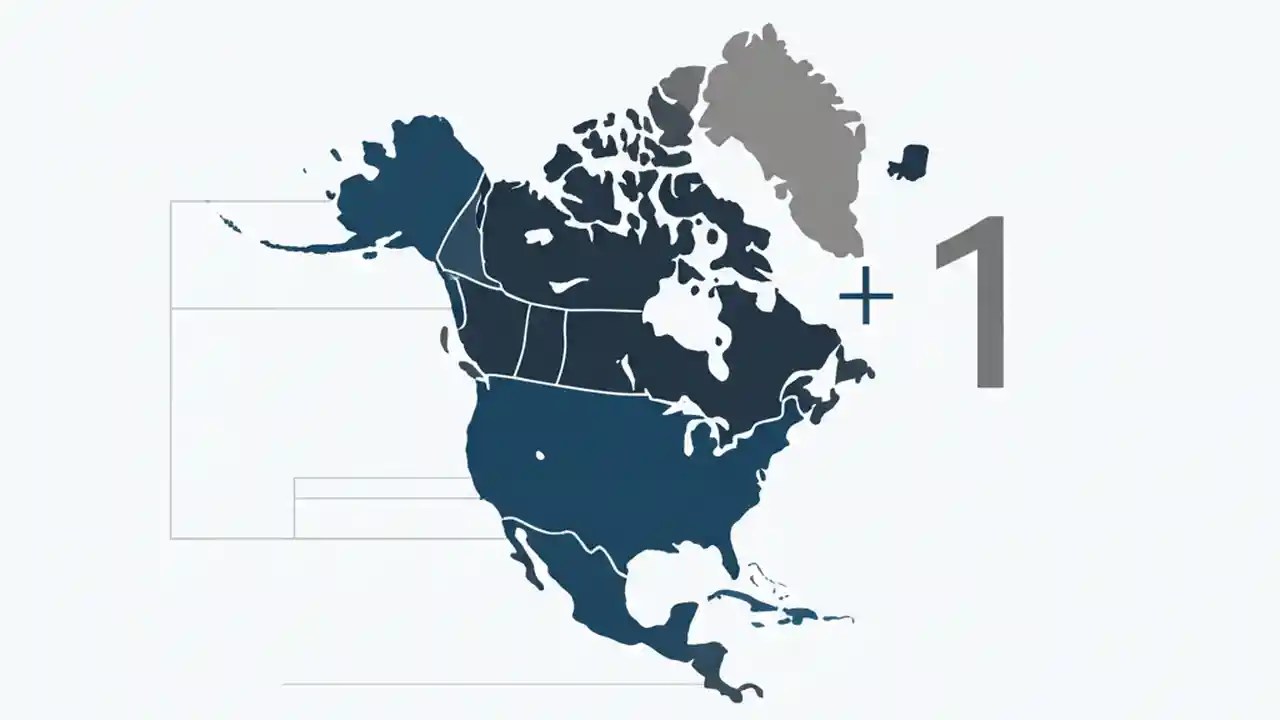 +1