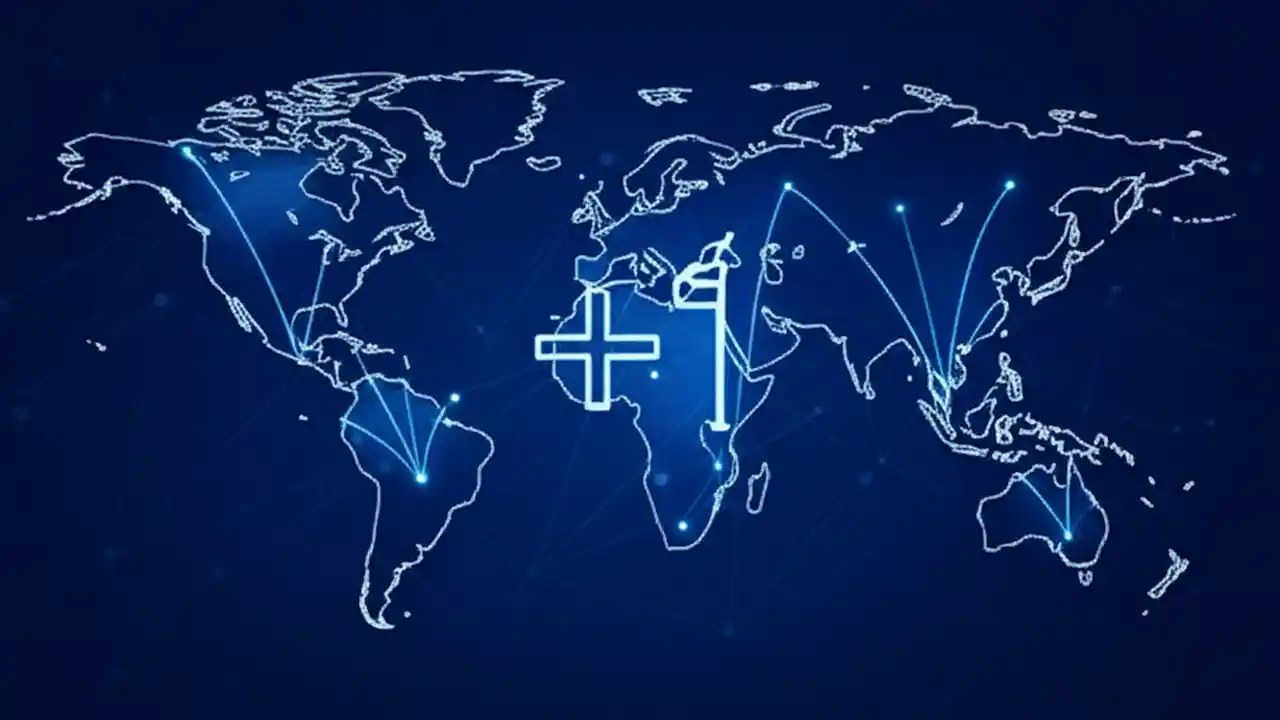 +1