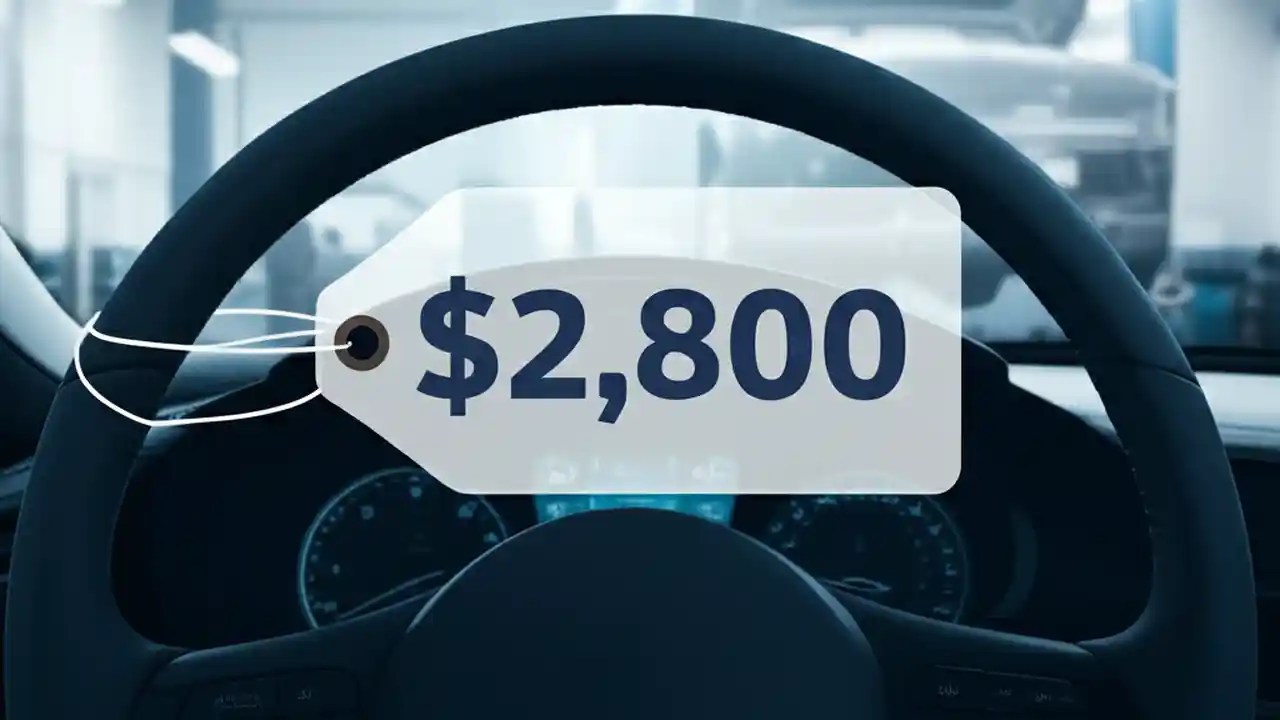 $2,800