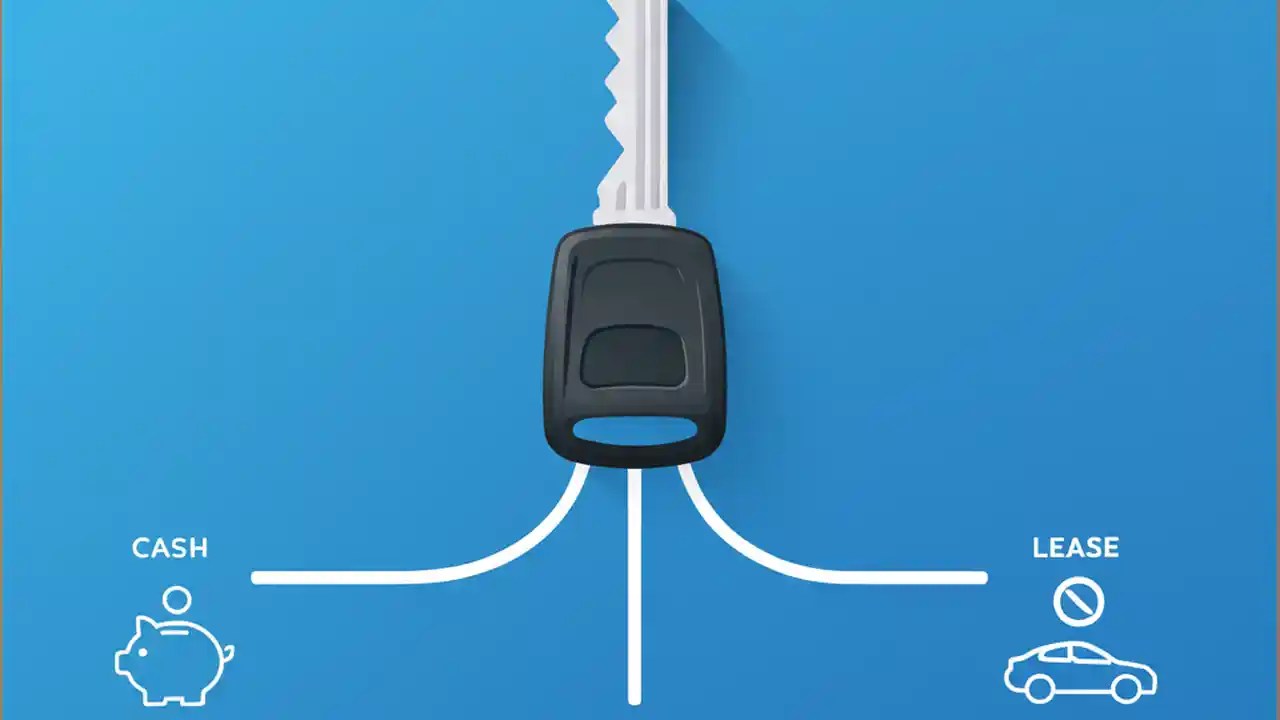 CASH

LEASE