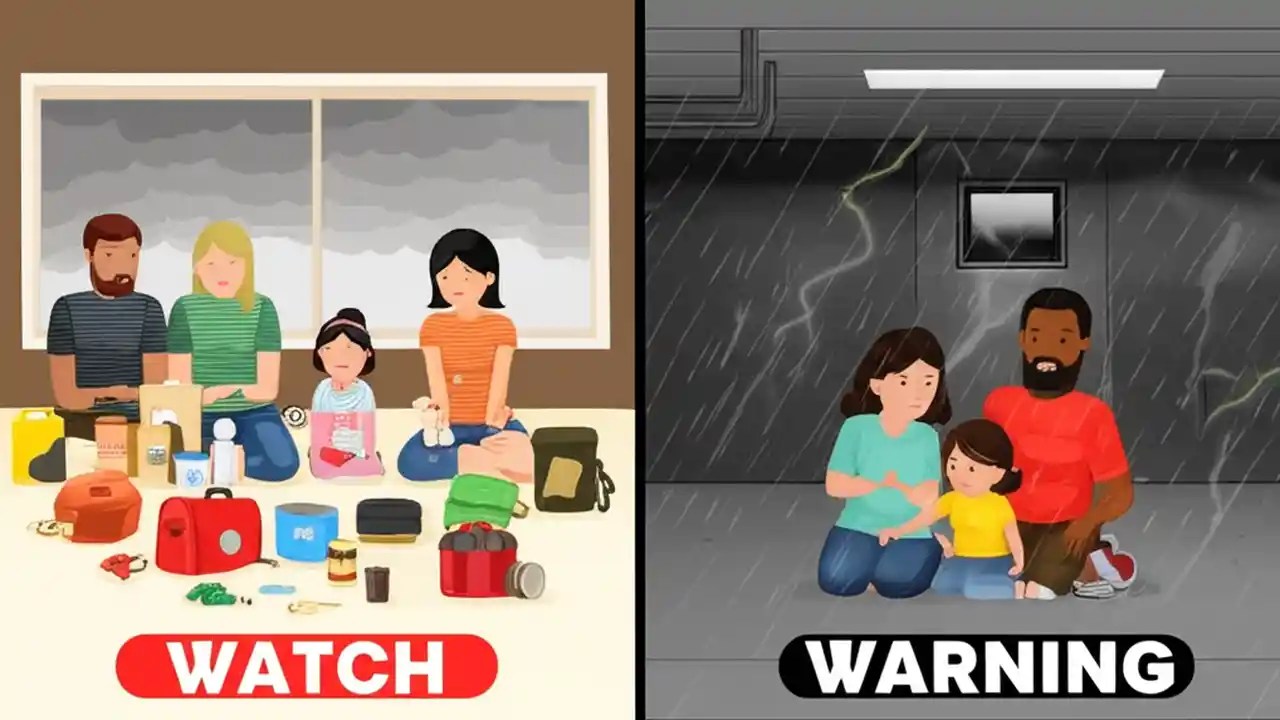 WATCH

WARNING