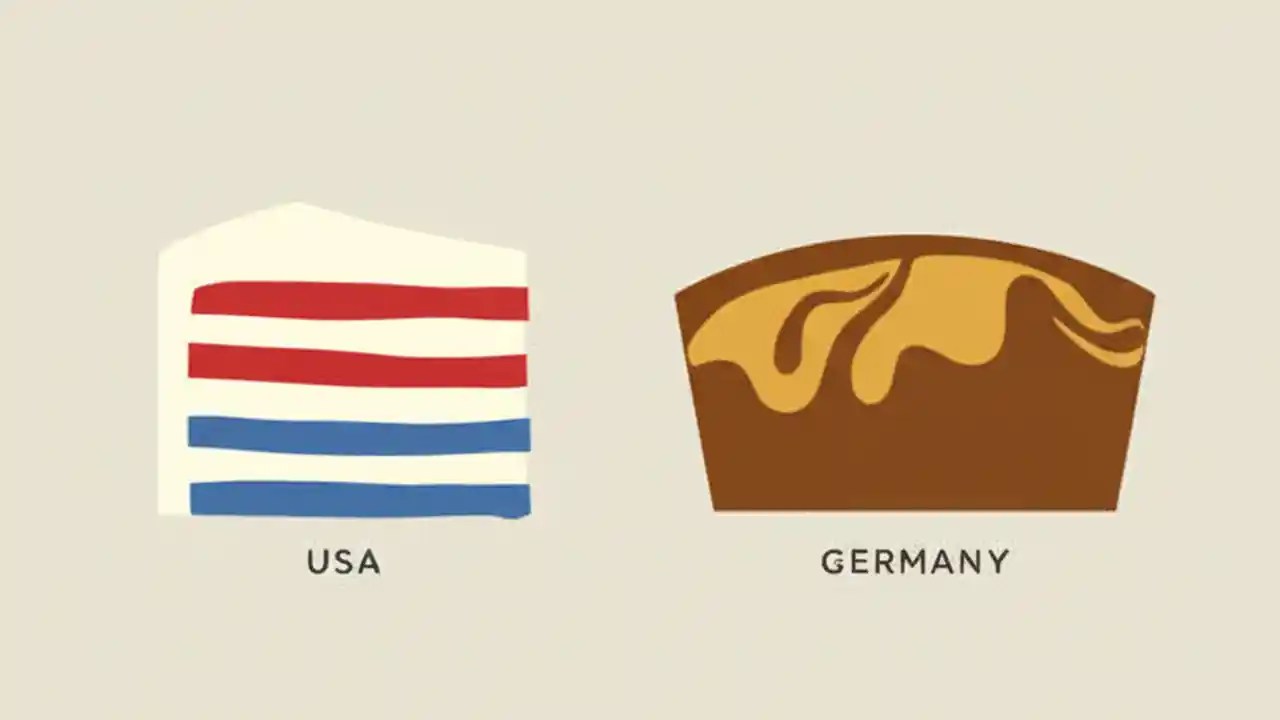 USA

GERMANY