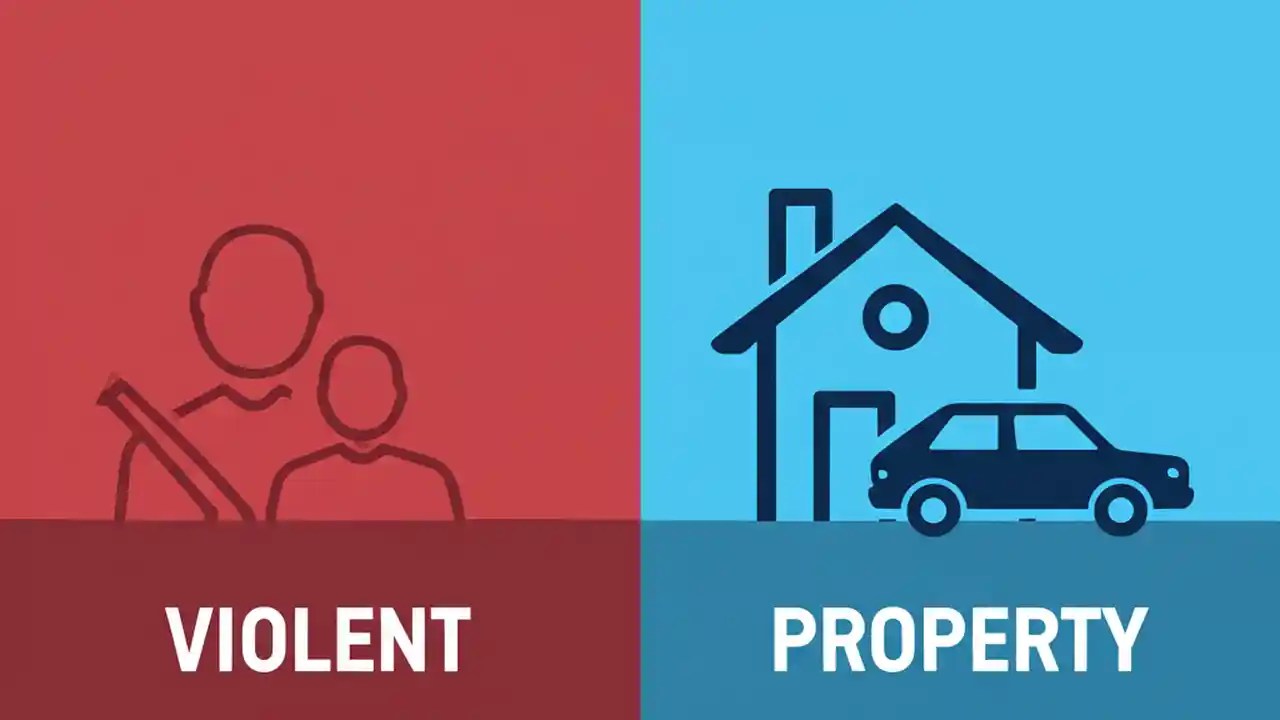 VIOLENT

PROPERTY