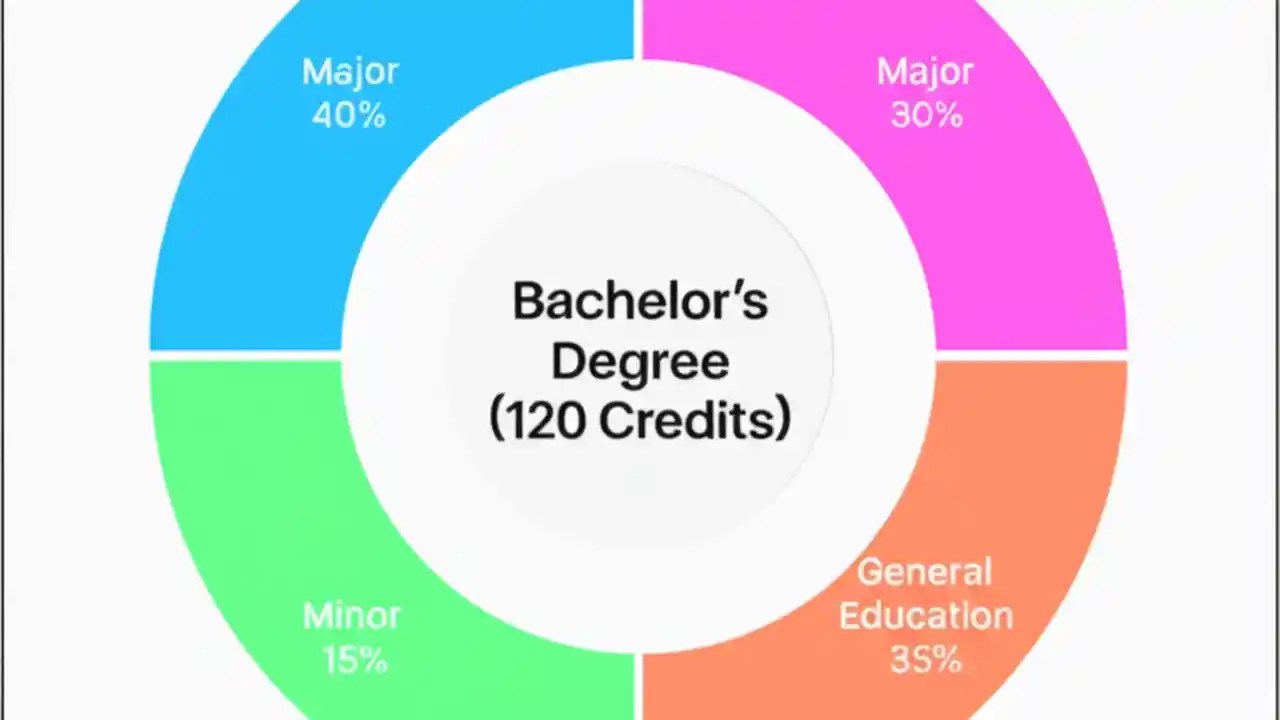 Major
40%

Major
30%

Bachelor's
Degree
(120 Credits)

Minor
15%

General
Education
35%