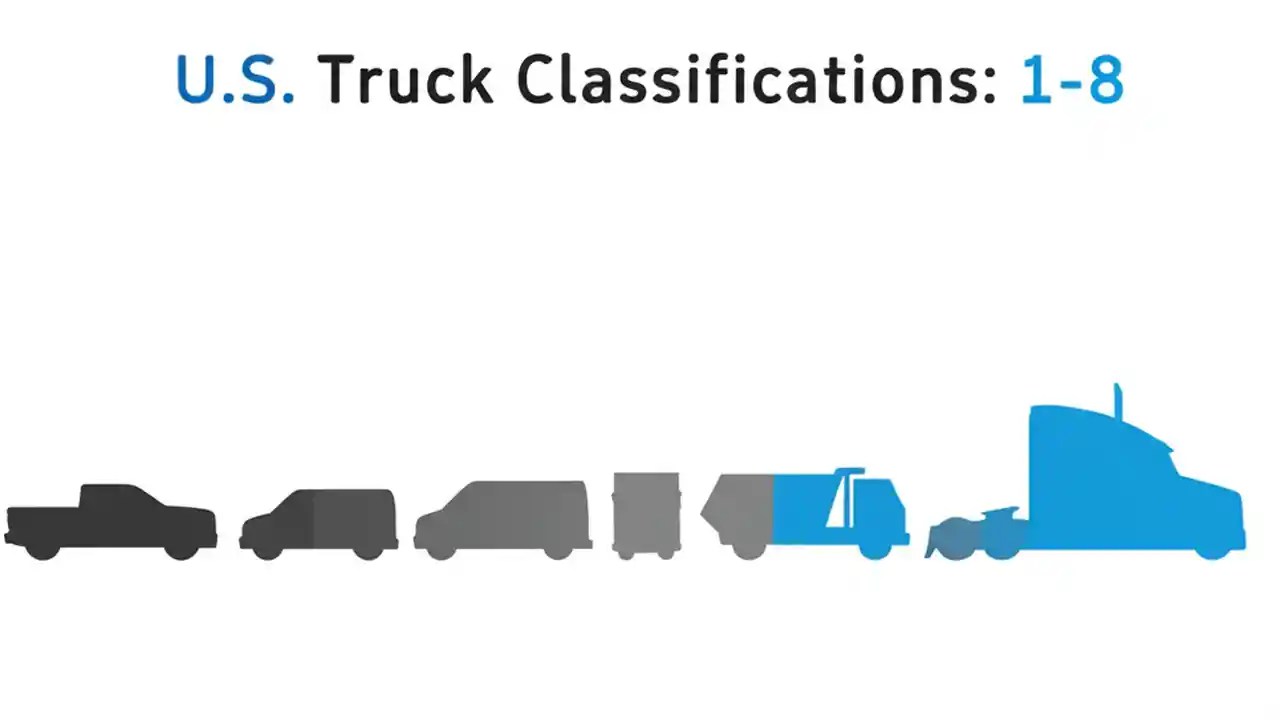 U.S. Truck Classifications: 1-8