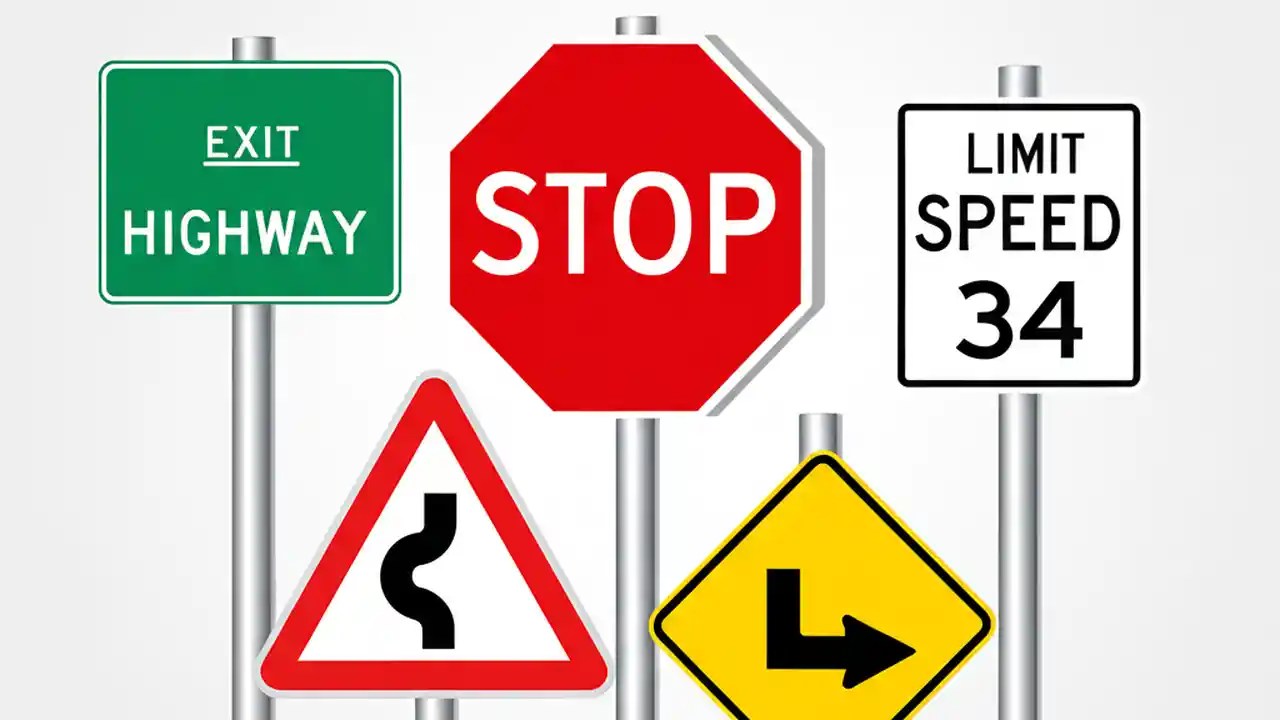 EXIT
HIGHWAY

STOP

LIMIT
SPEED
34