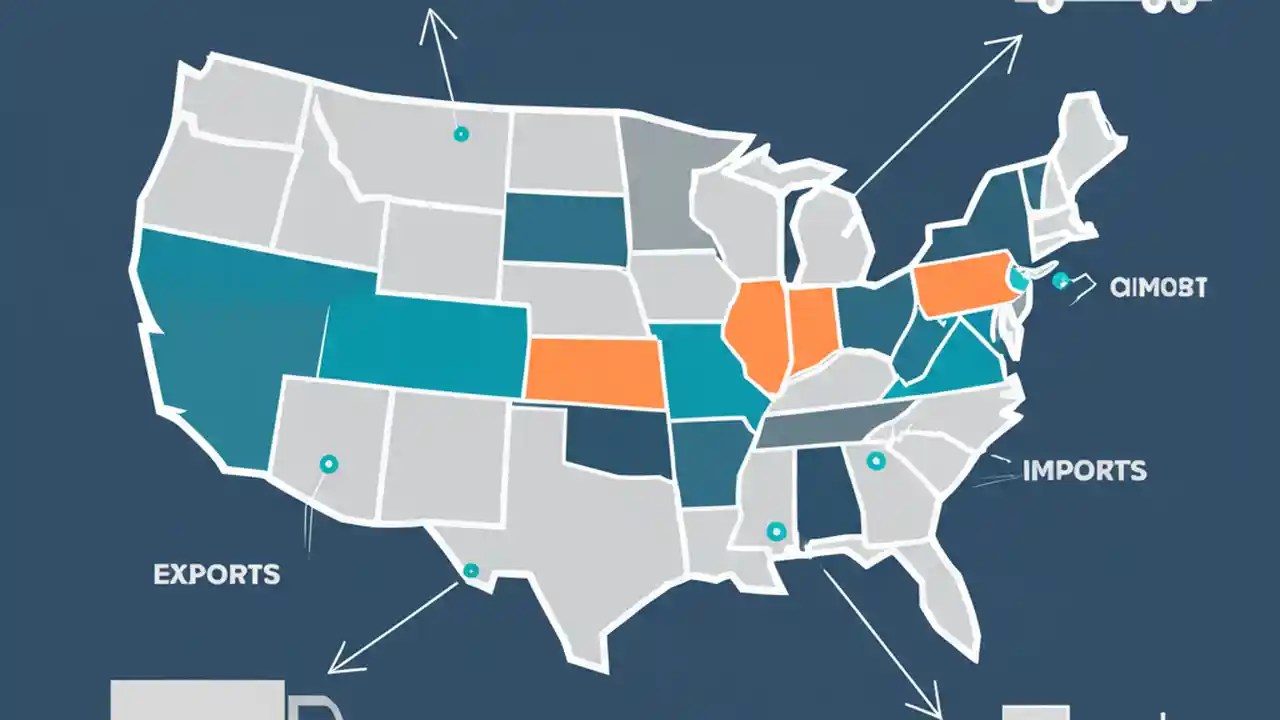 QIMOBT

IMPORTS

EXPORTS