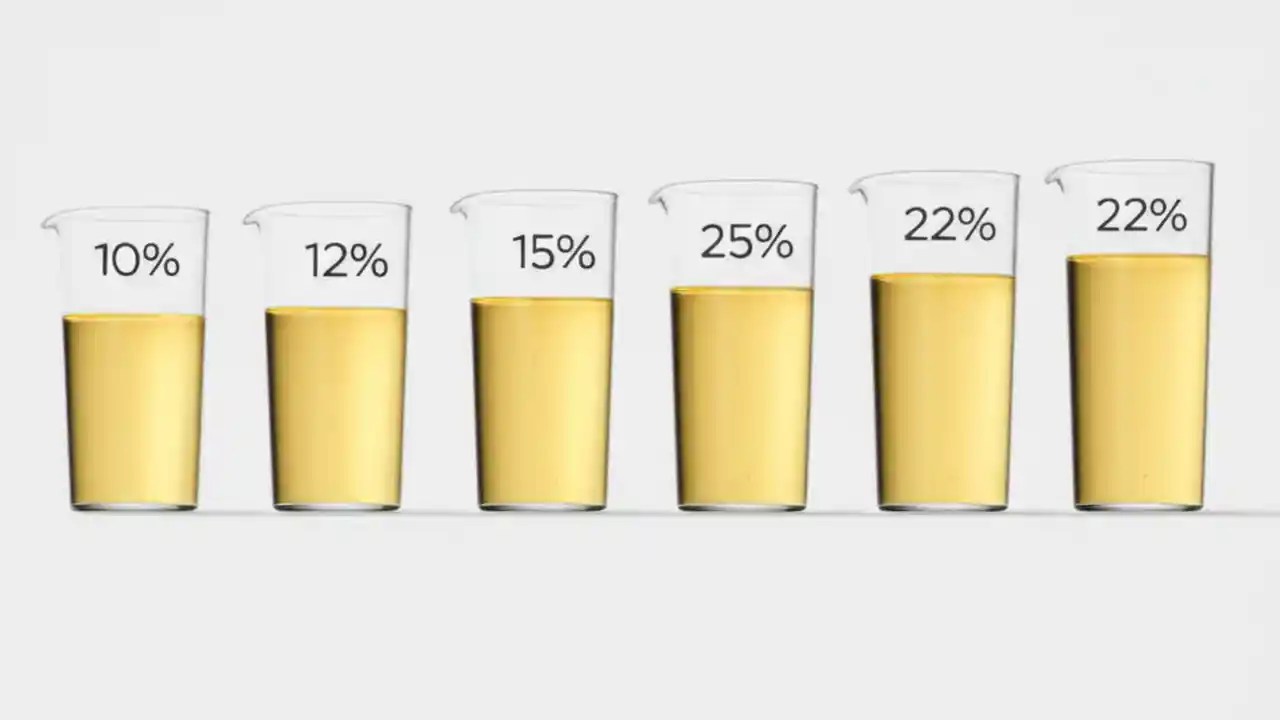 10%

12%

15%

25%

22%

22%