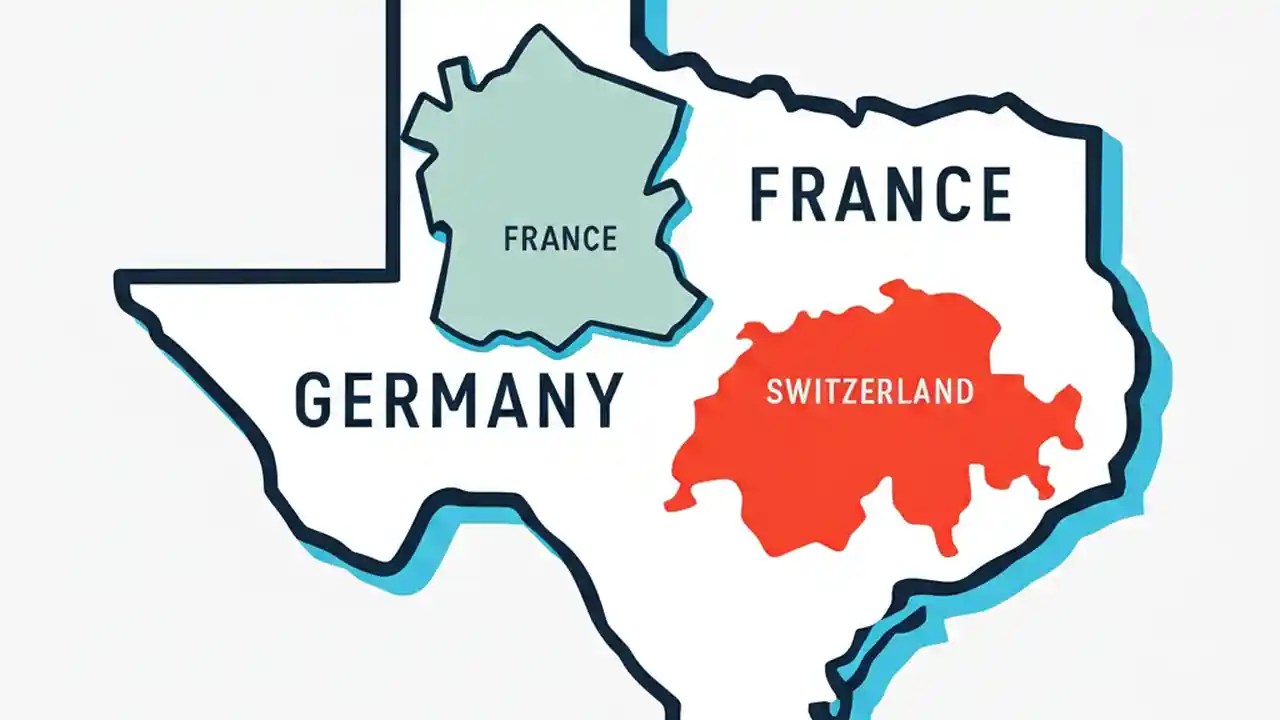 FRANCE

FRANCE

GERMANY

SWITZERLAND