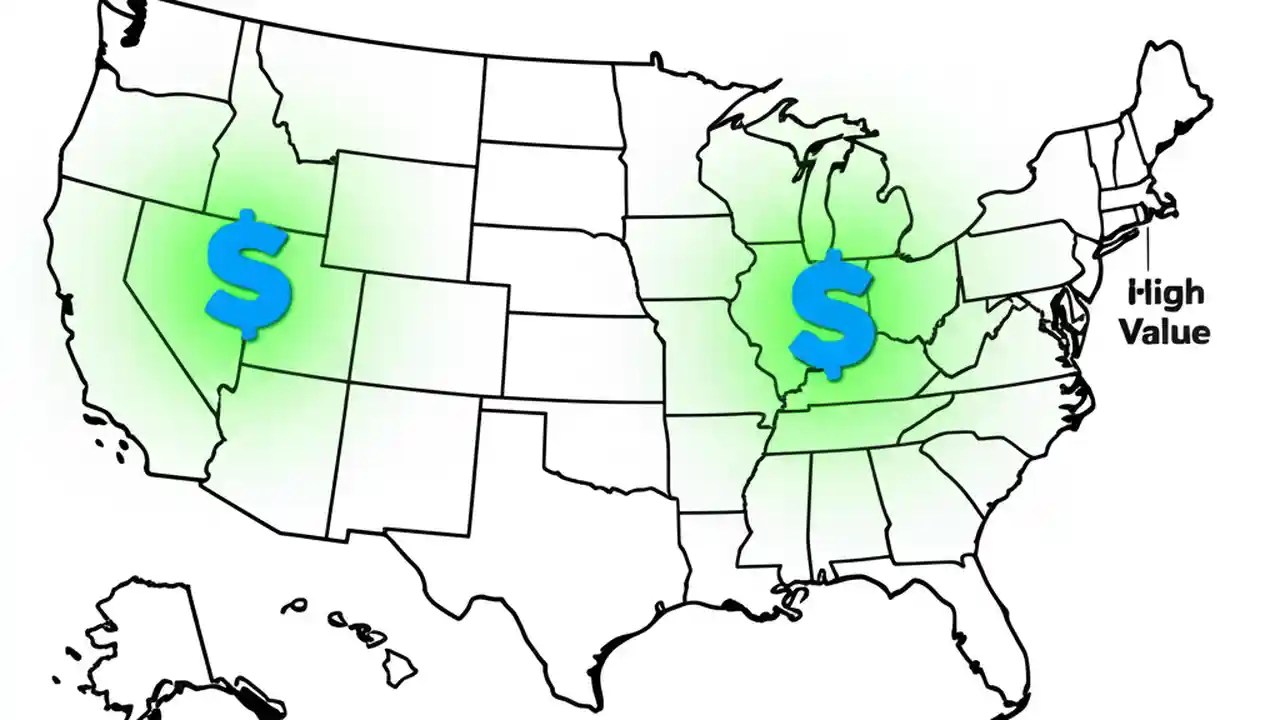 $
$
High Value