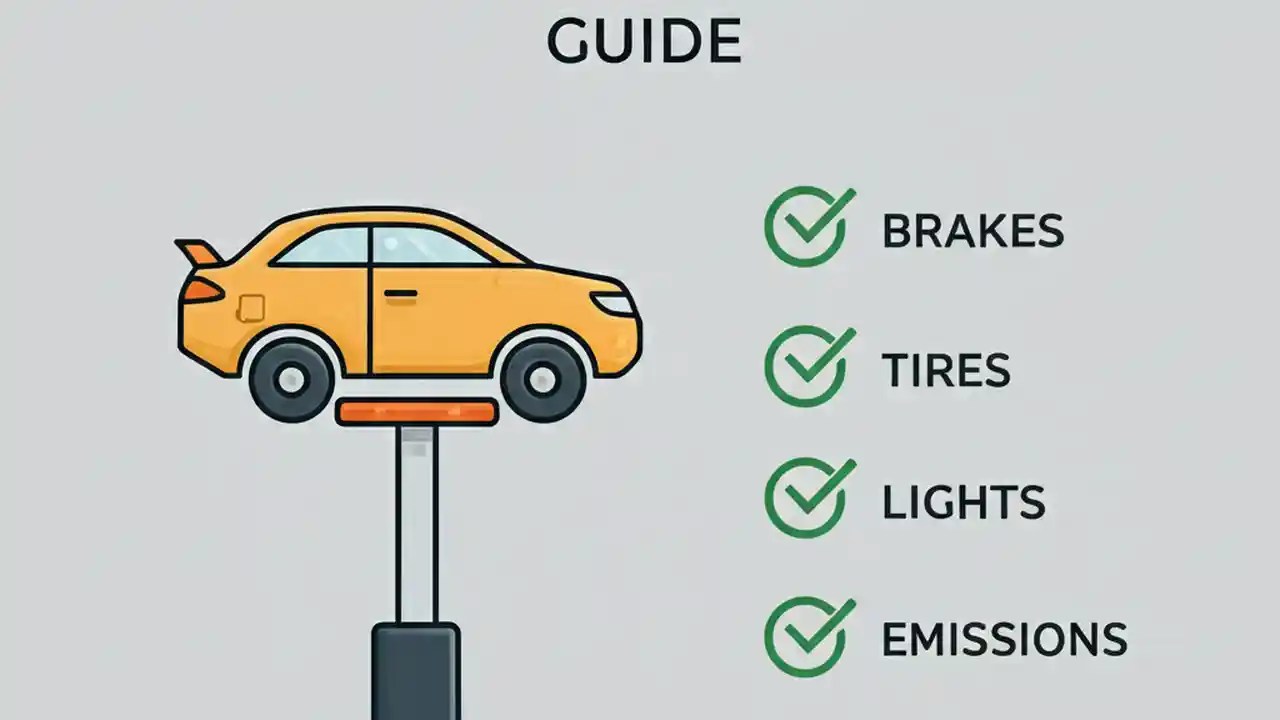 GUIDE

BRAKES

TIRES

LIGHTS

EMISSIONS