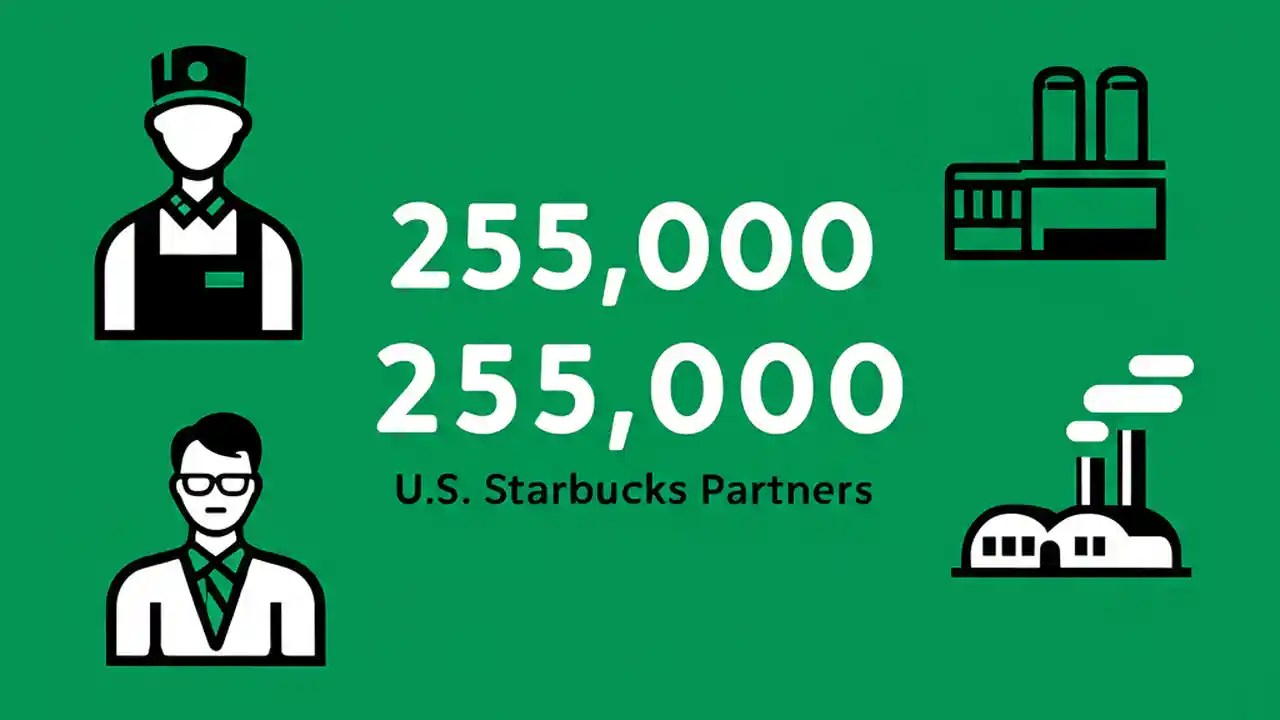 255,000
255,000
U.S. Starbucks Partners