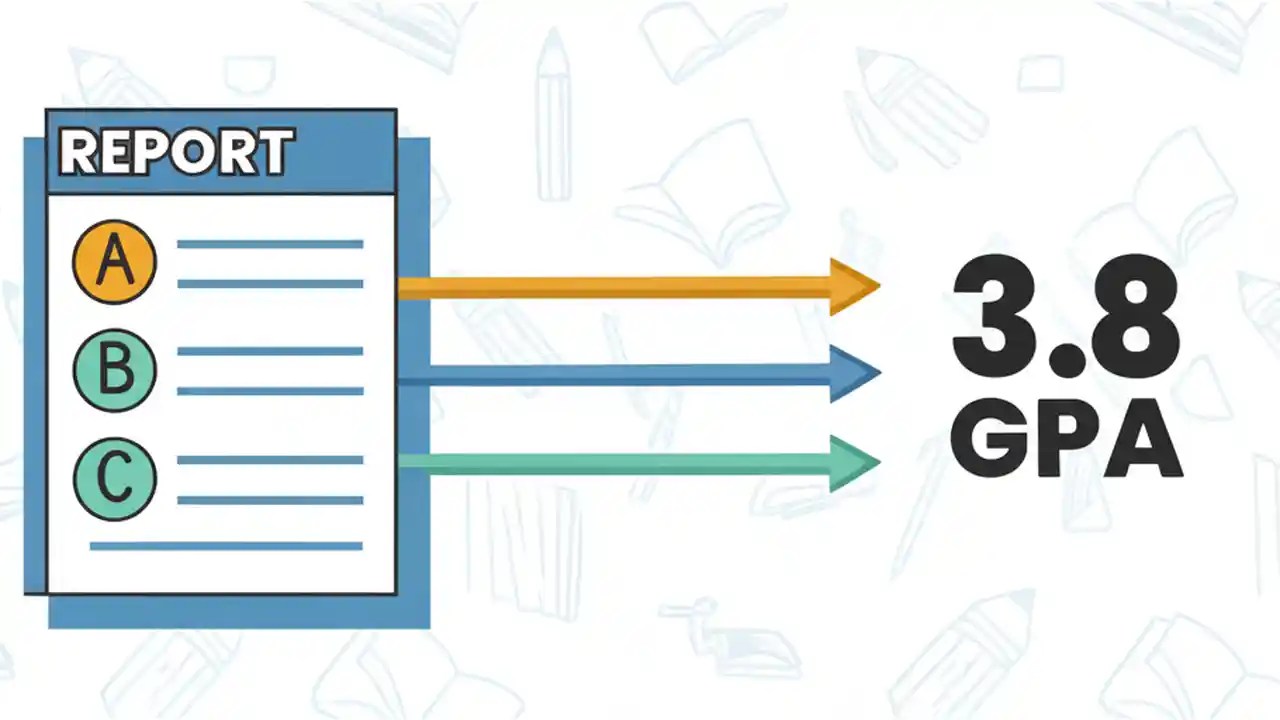 REPORT

A

B

C

3.8
GPA