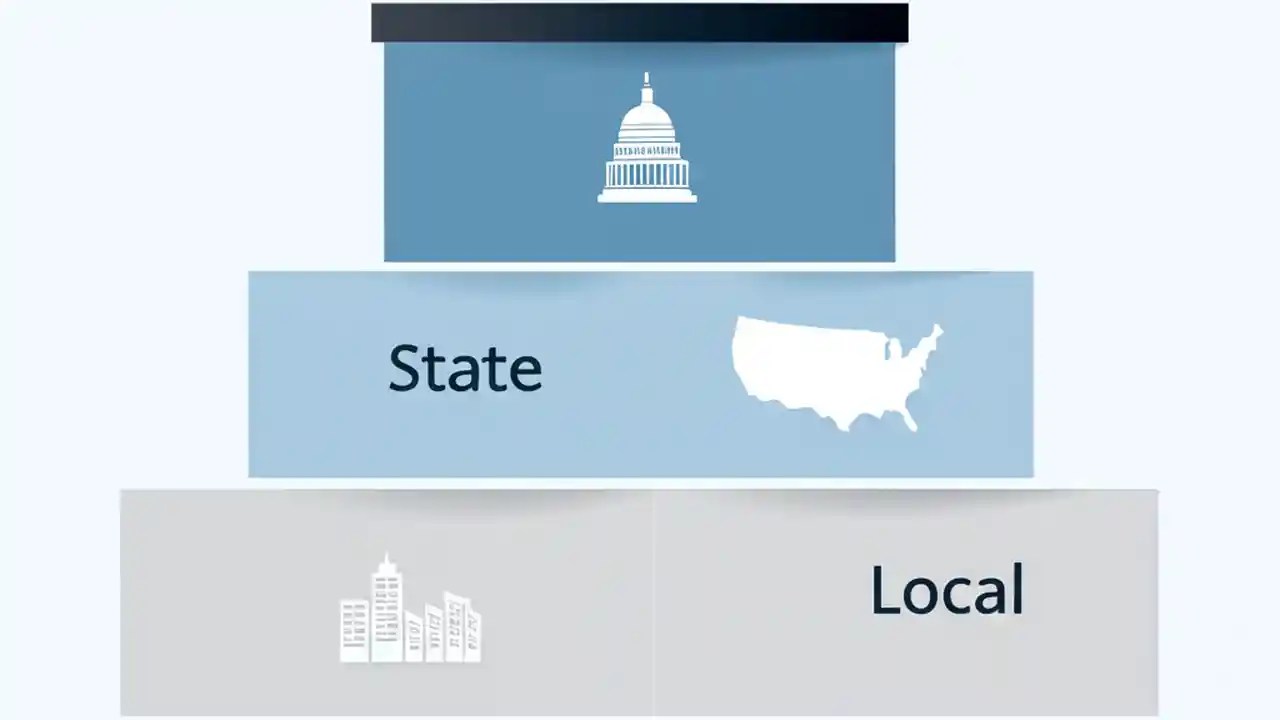 State

Local