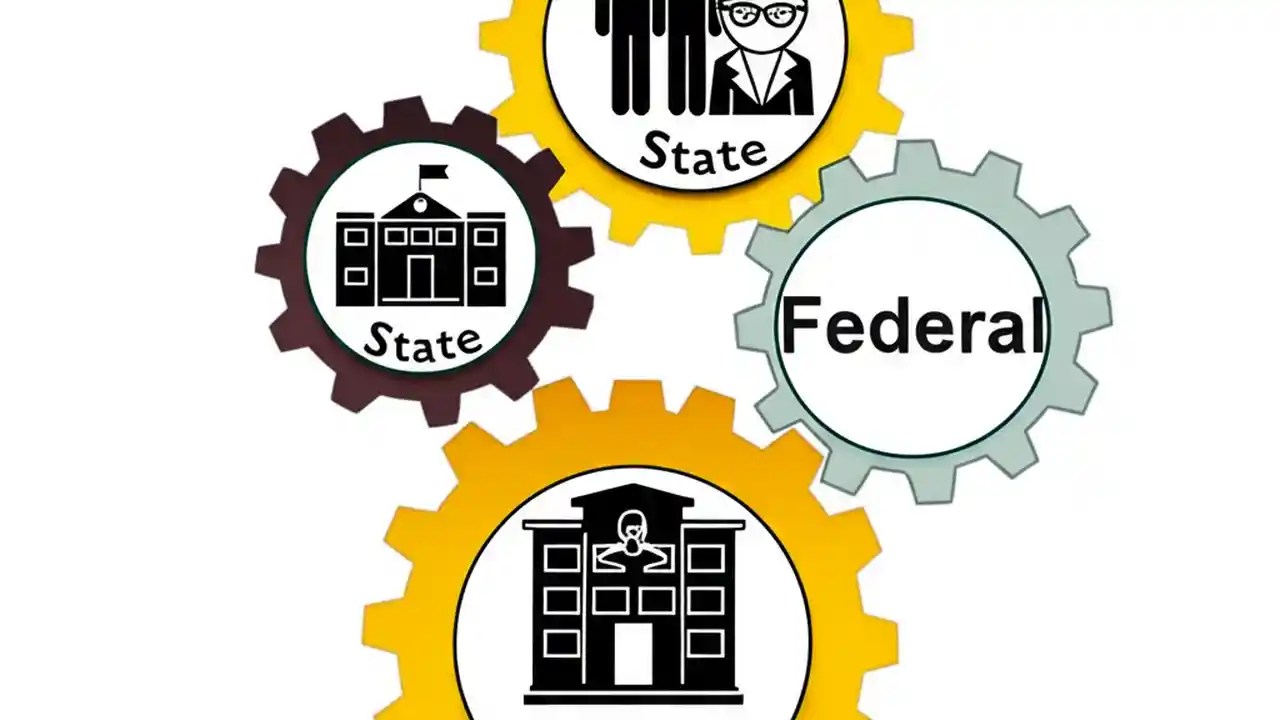 State

State

Federal