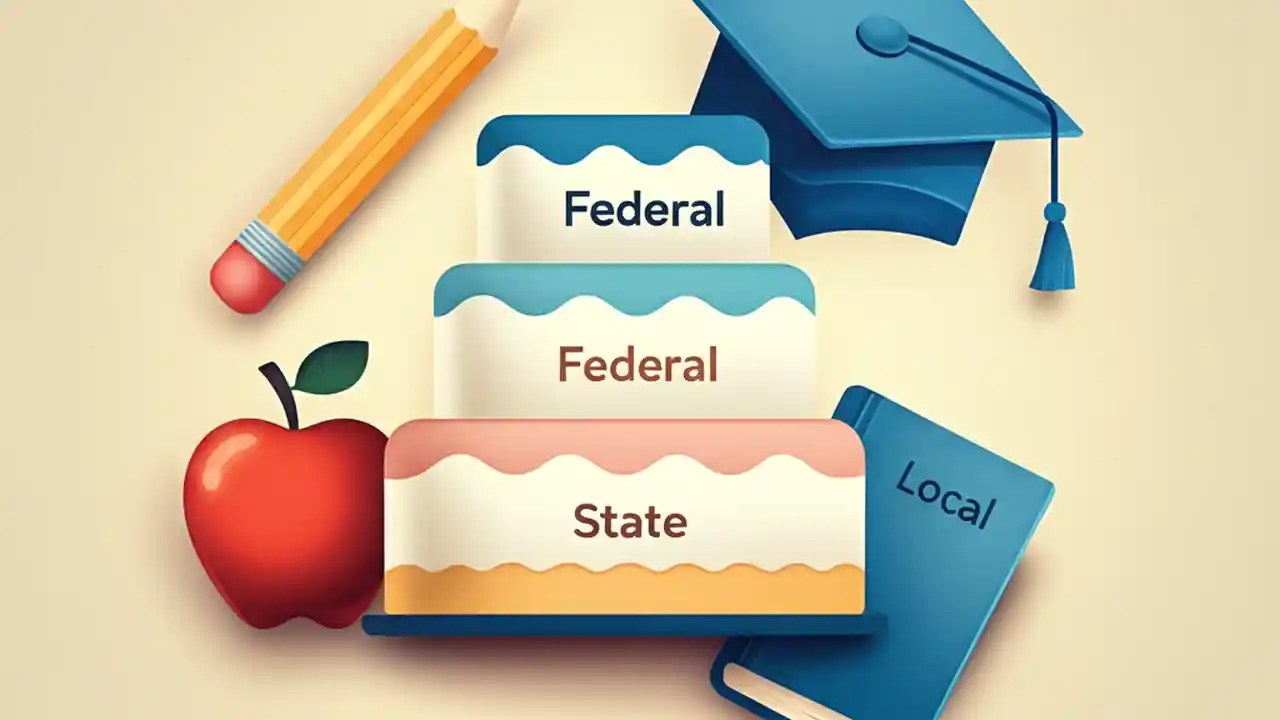 Federal

Federal

State

Local