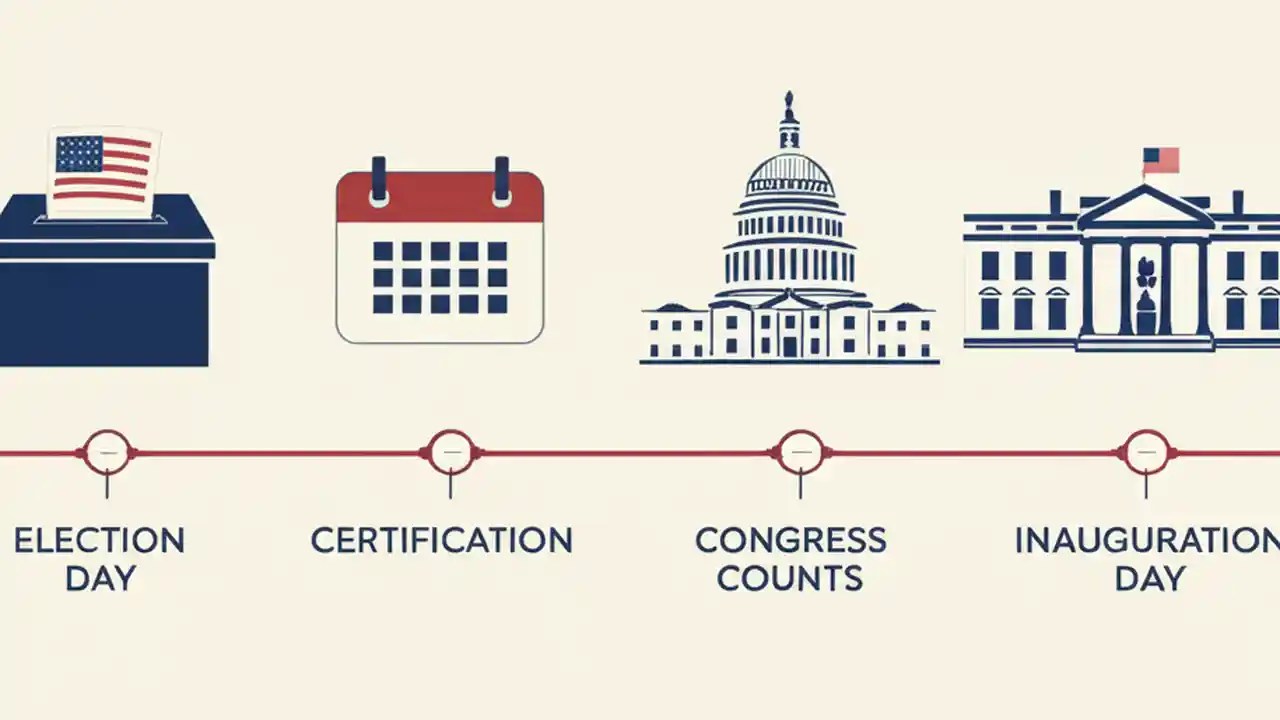 ELECTION DAY

CERTIFICATION

CONGRESS COUNTS

INAUGURATION DAY