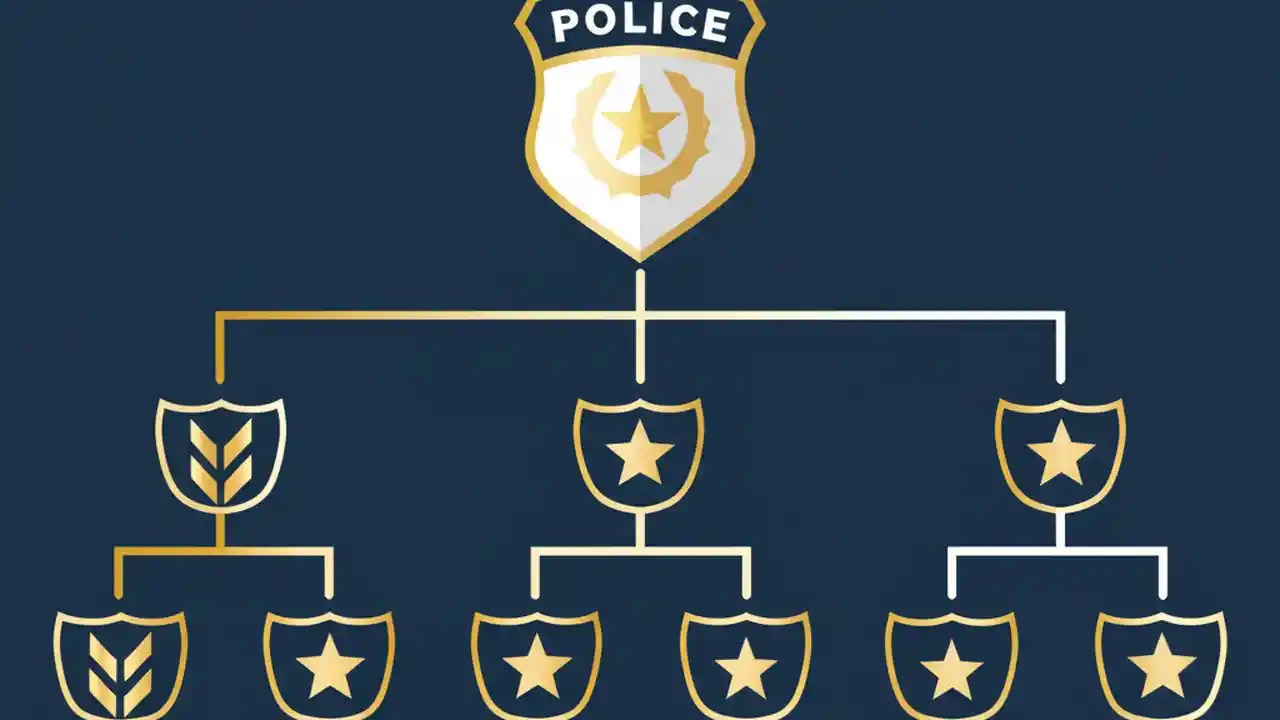 POLICE