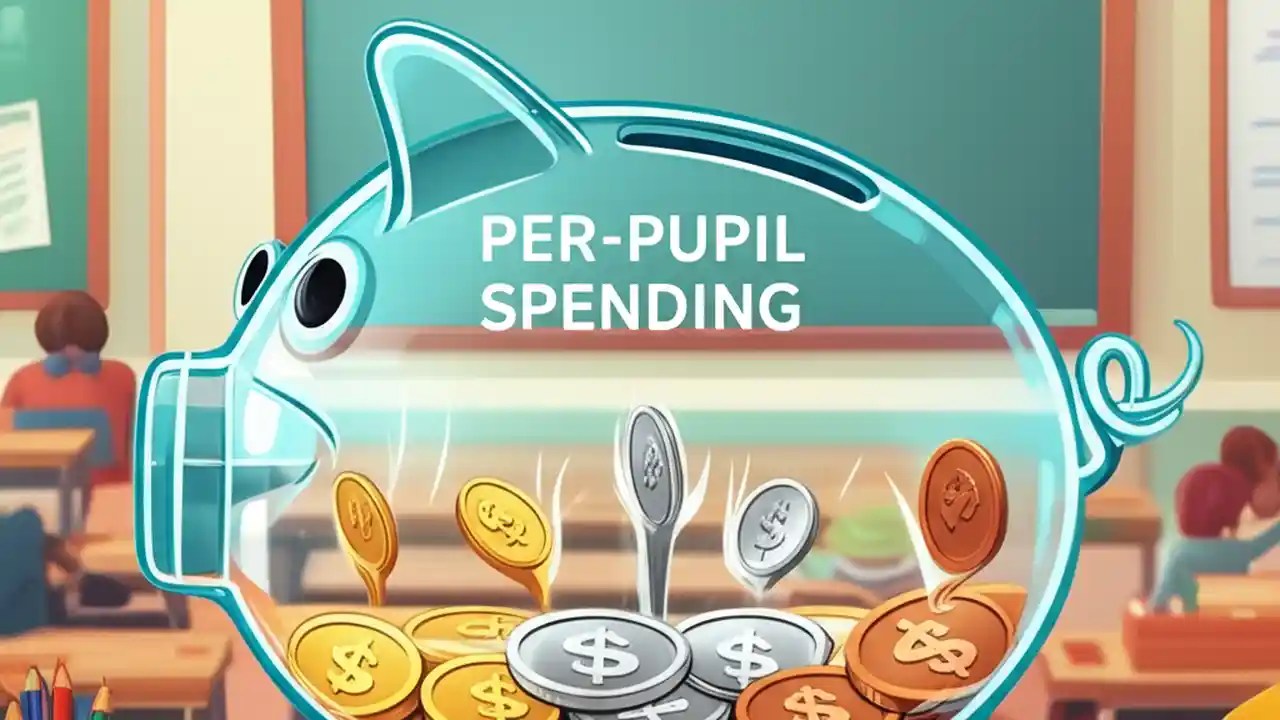 PER-PUPIL SPENDING