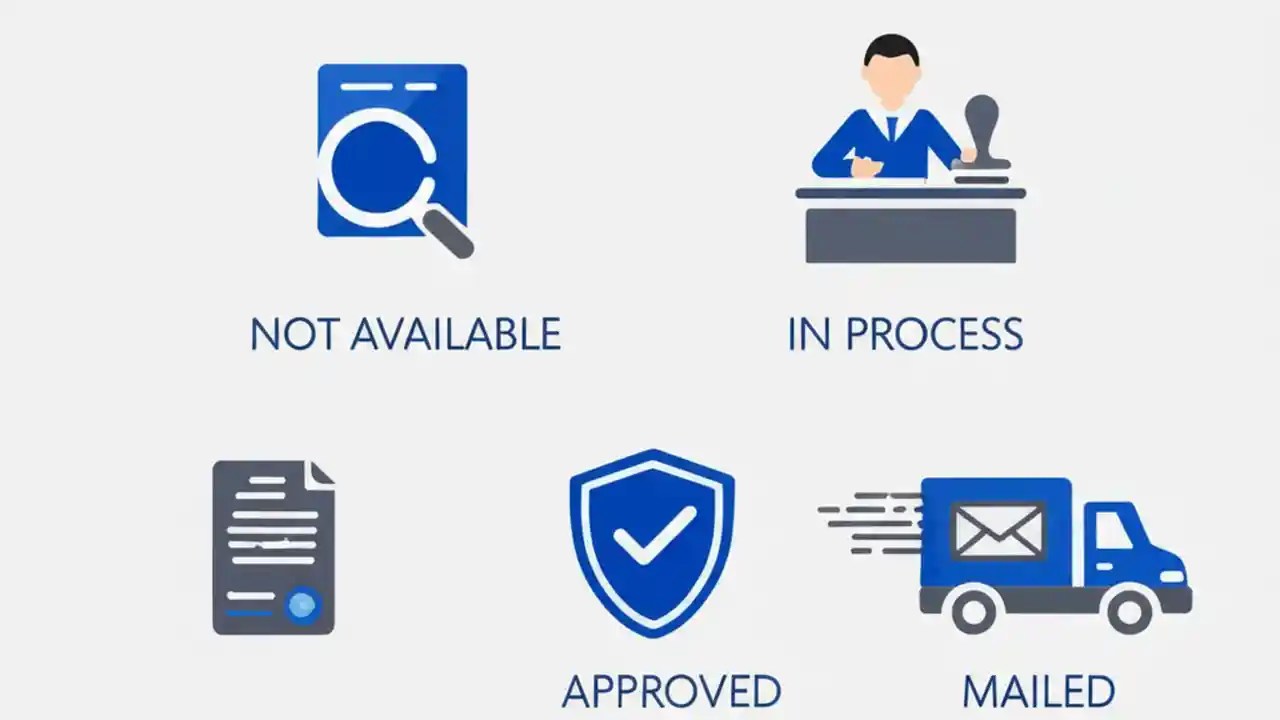 NOT AVAILABLE

IN PROCESS

APPROVED

MAILED