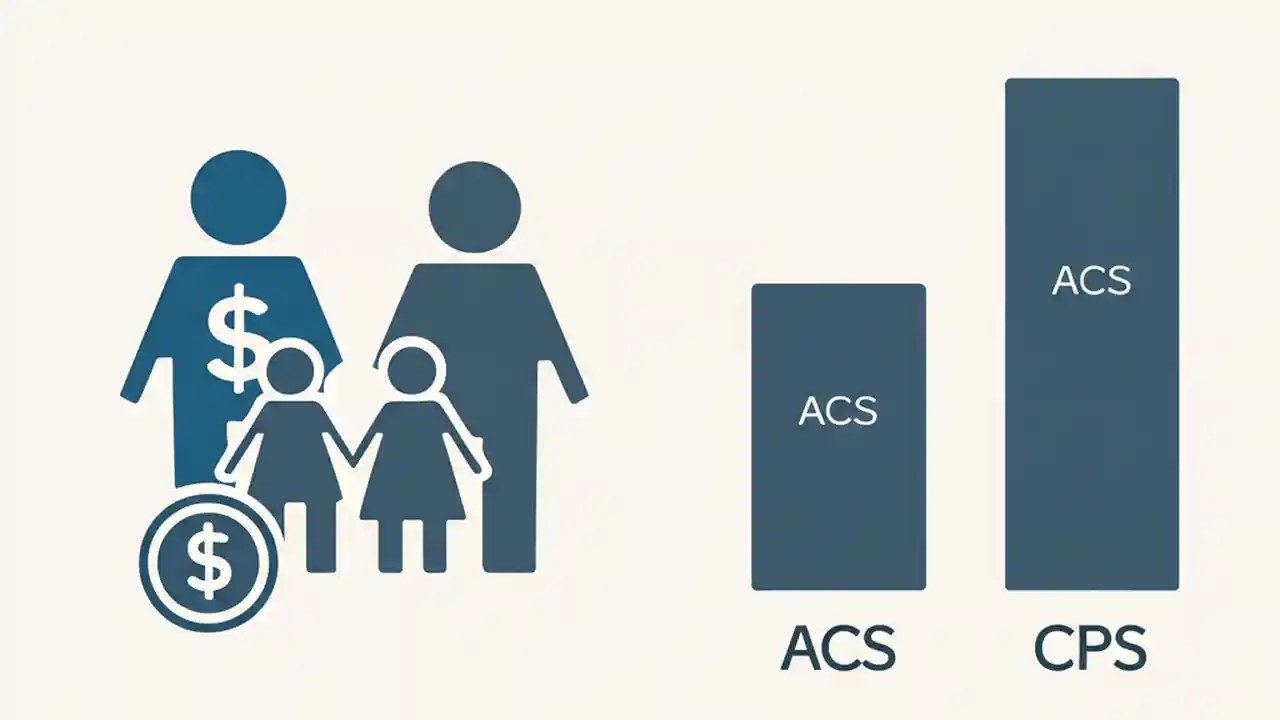 $
$
ACS
ACS
ACS
CPS