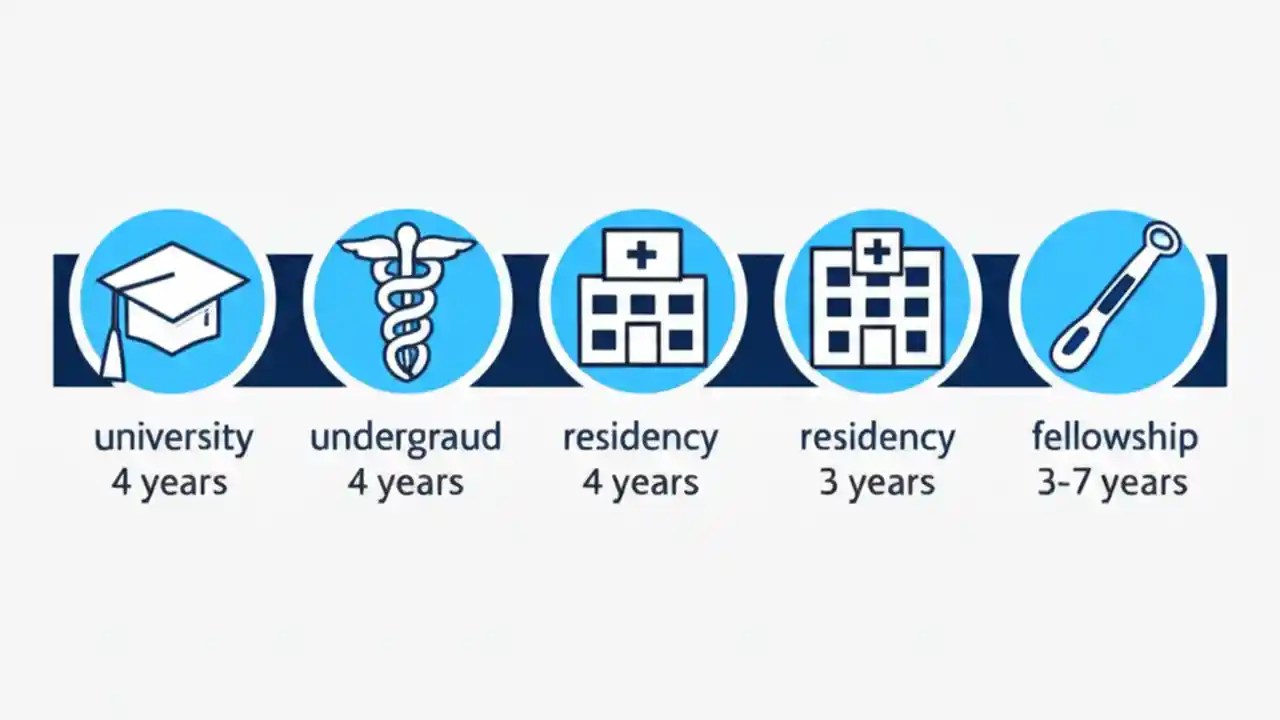 university
4 years

undergraud
4 years

residency
4 years

residency
3 years

fellowship
3-7 years