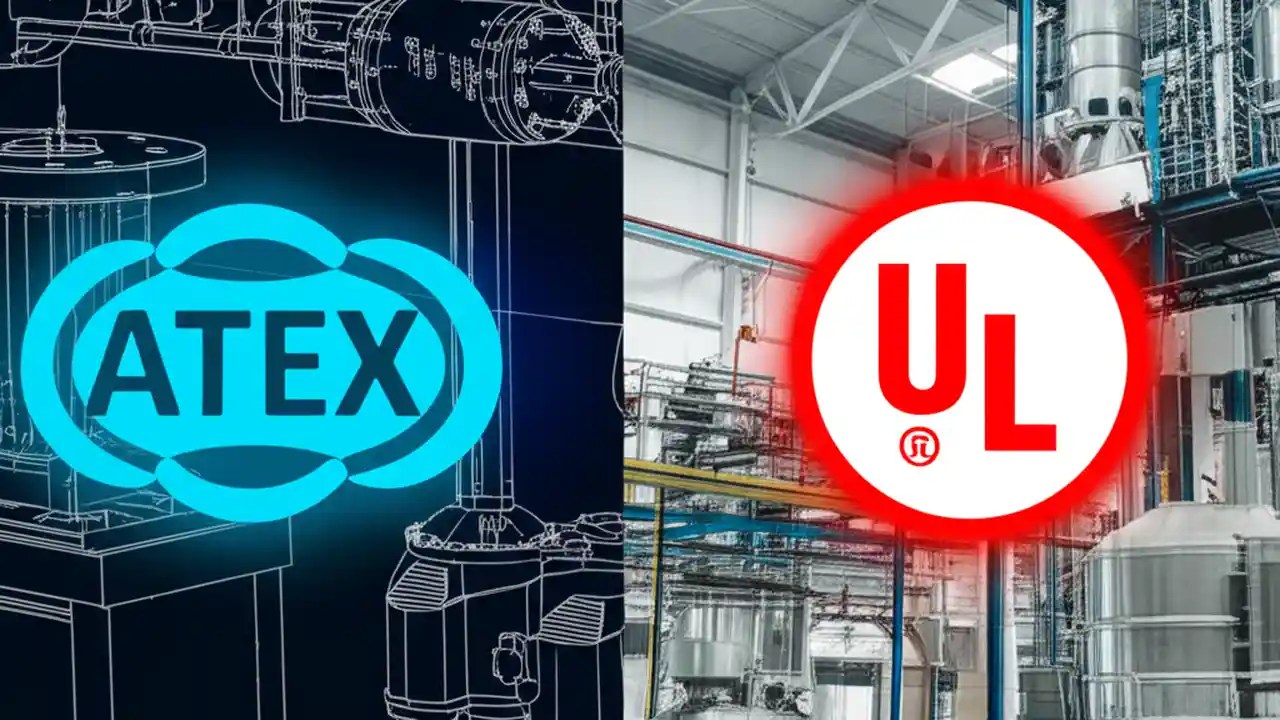 ATEX

UL