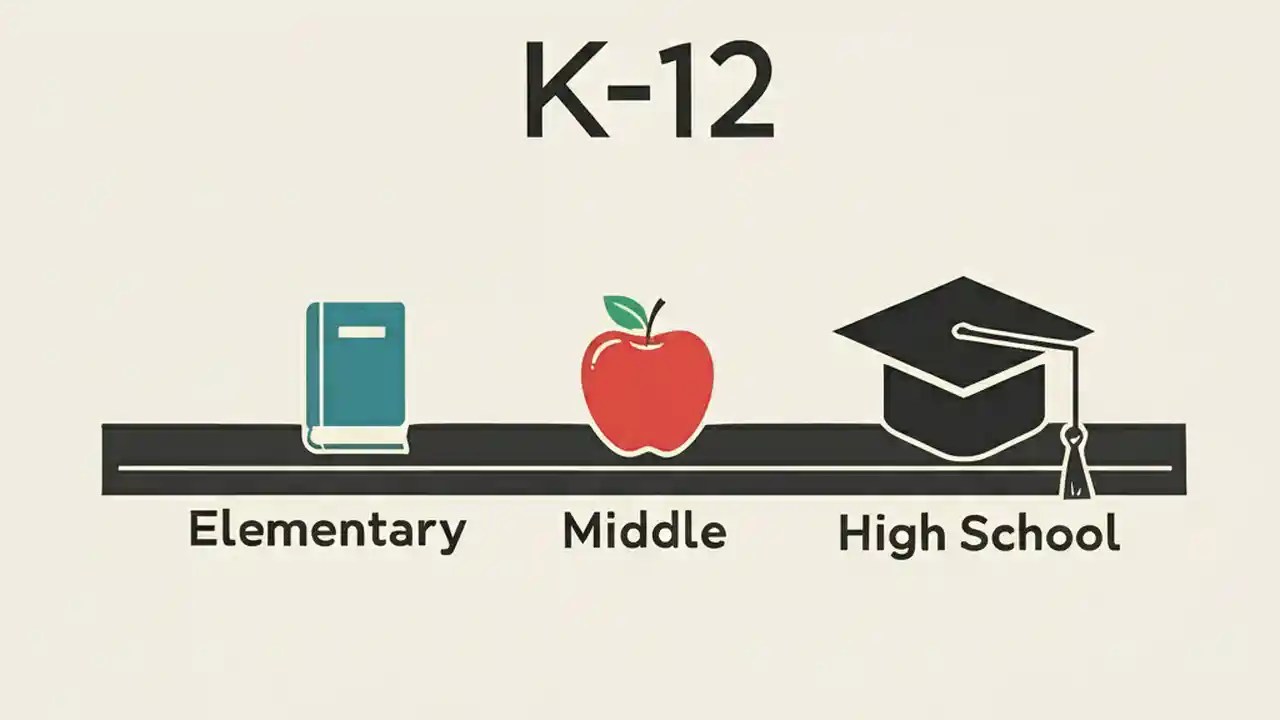 K-12

Elementary Middle High School