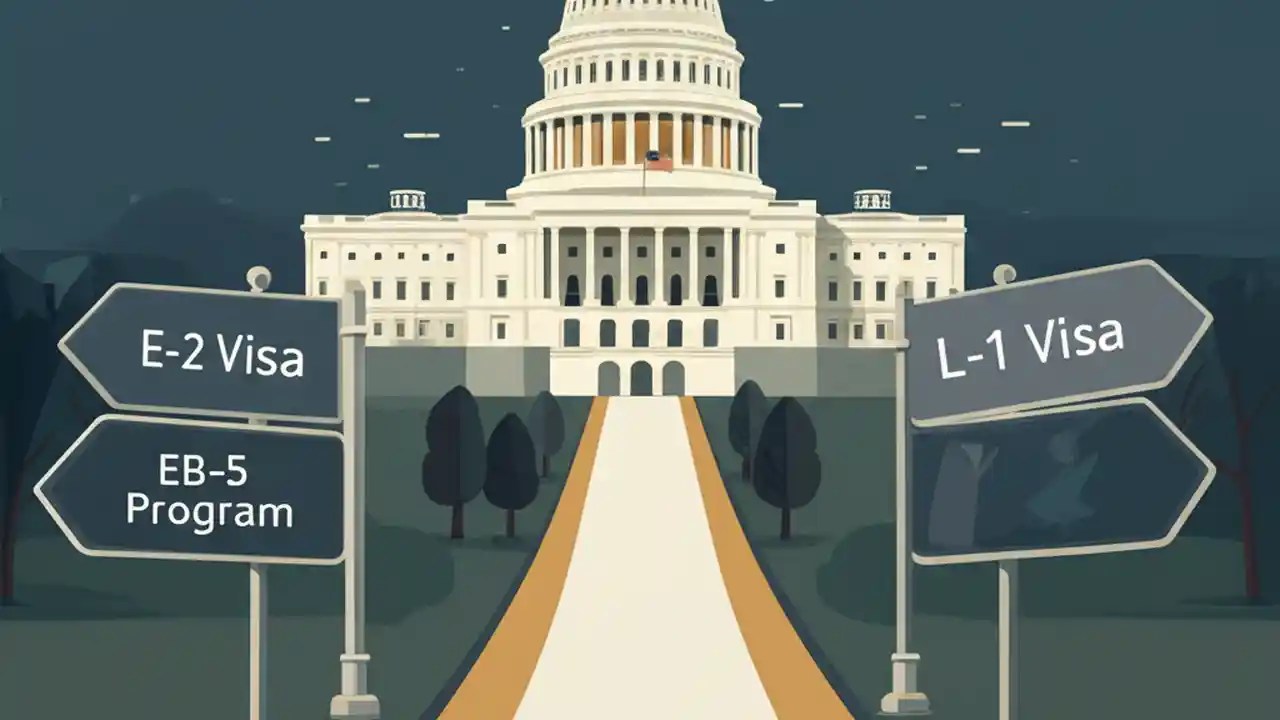 E-2 Visa

EB-5 Program

L-1 Visa