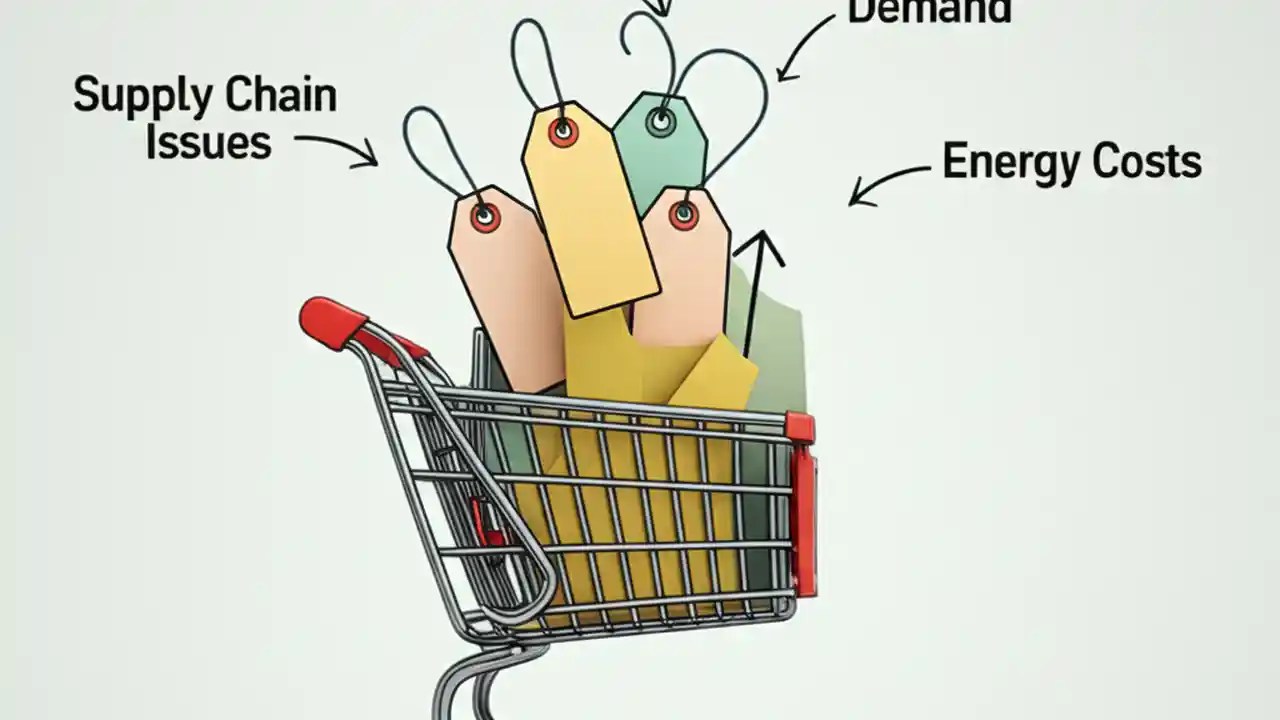 Demand

Supply Chain Issues

Energy Costs