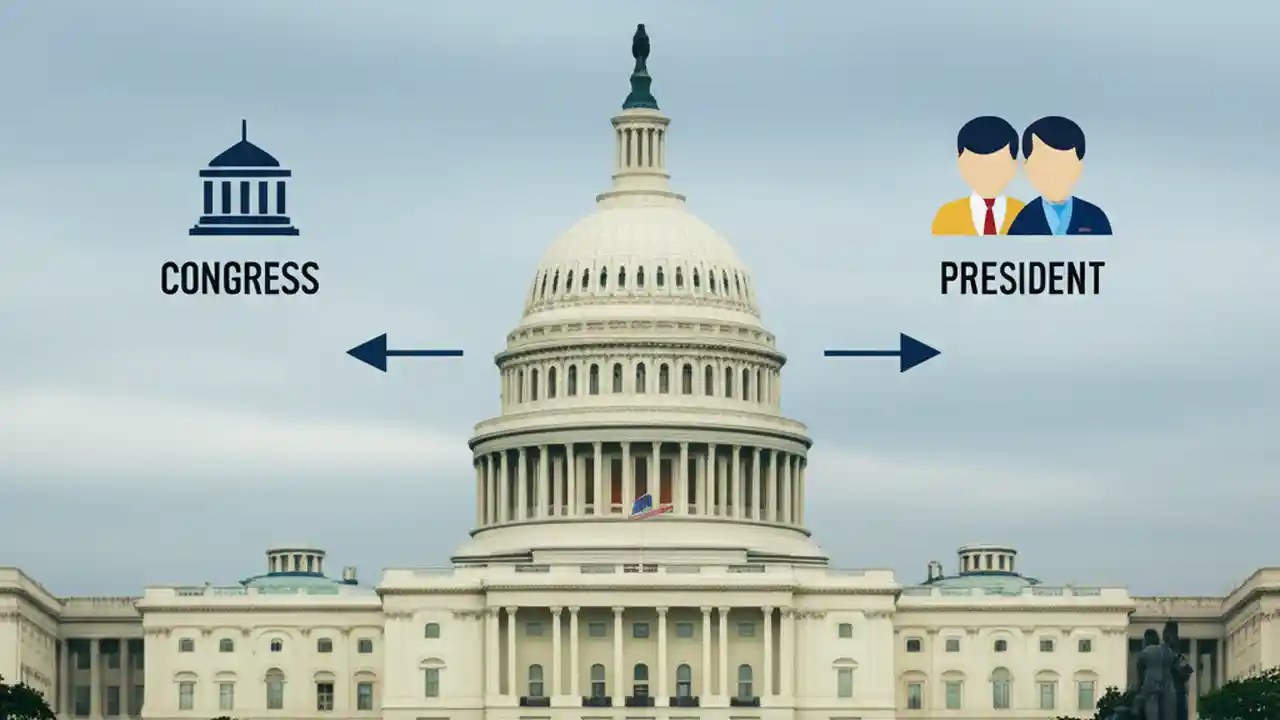 CONGRESS

PRESIDENT