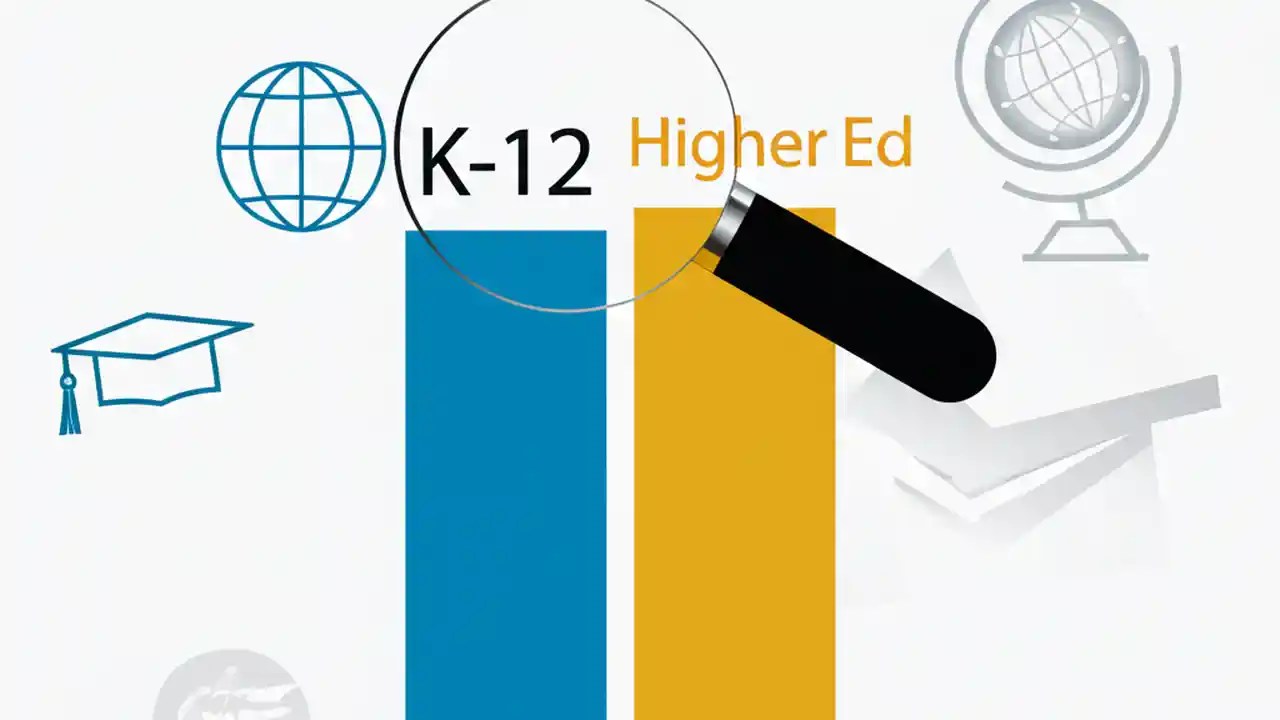 K-12
Higher Ed