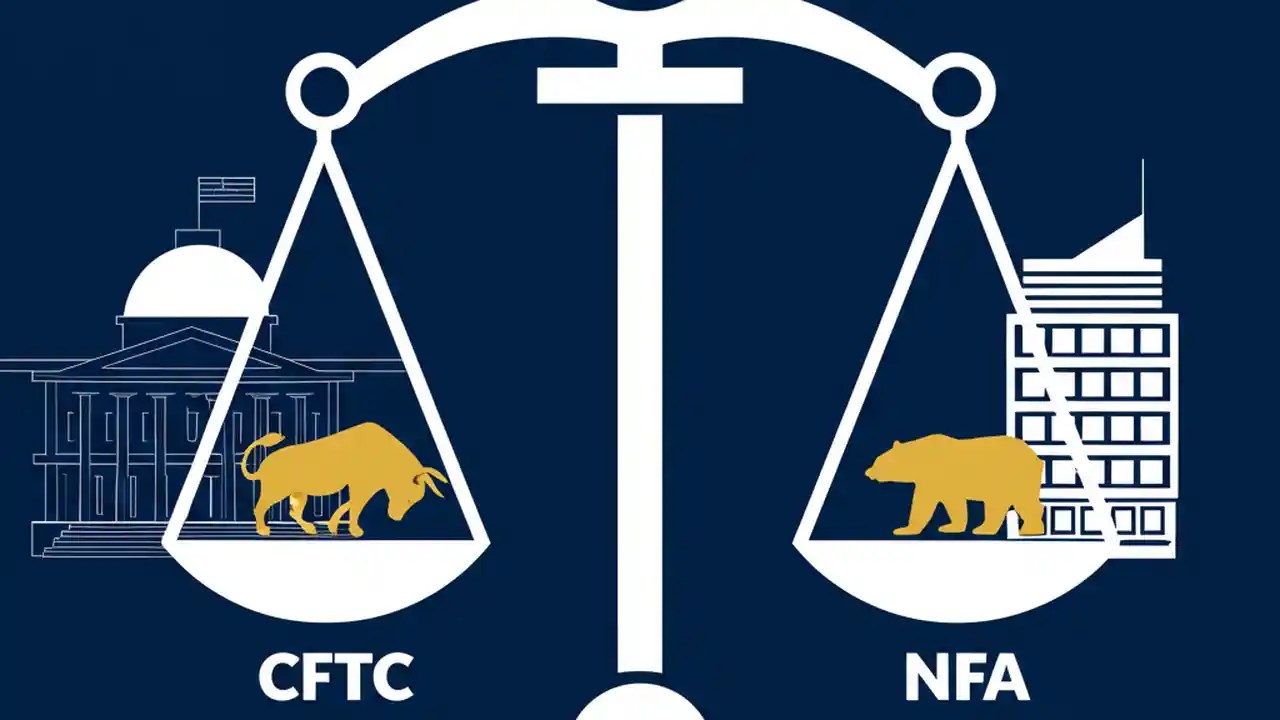 CFTC

NFA