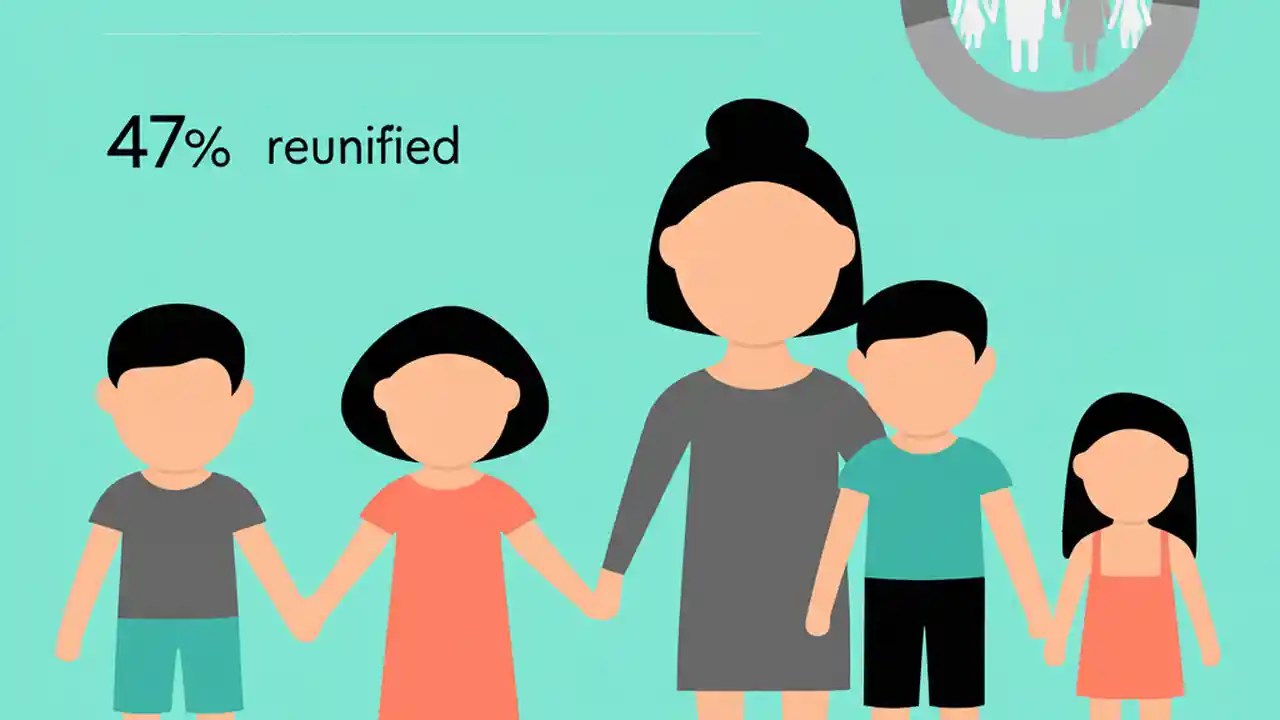 47% reunified