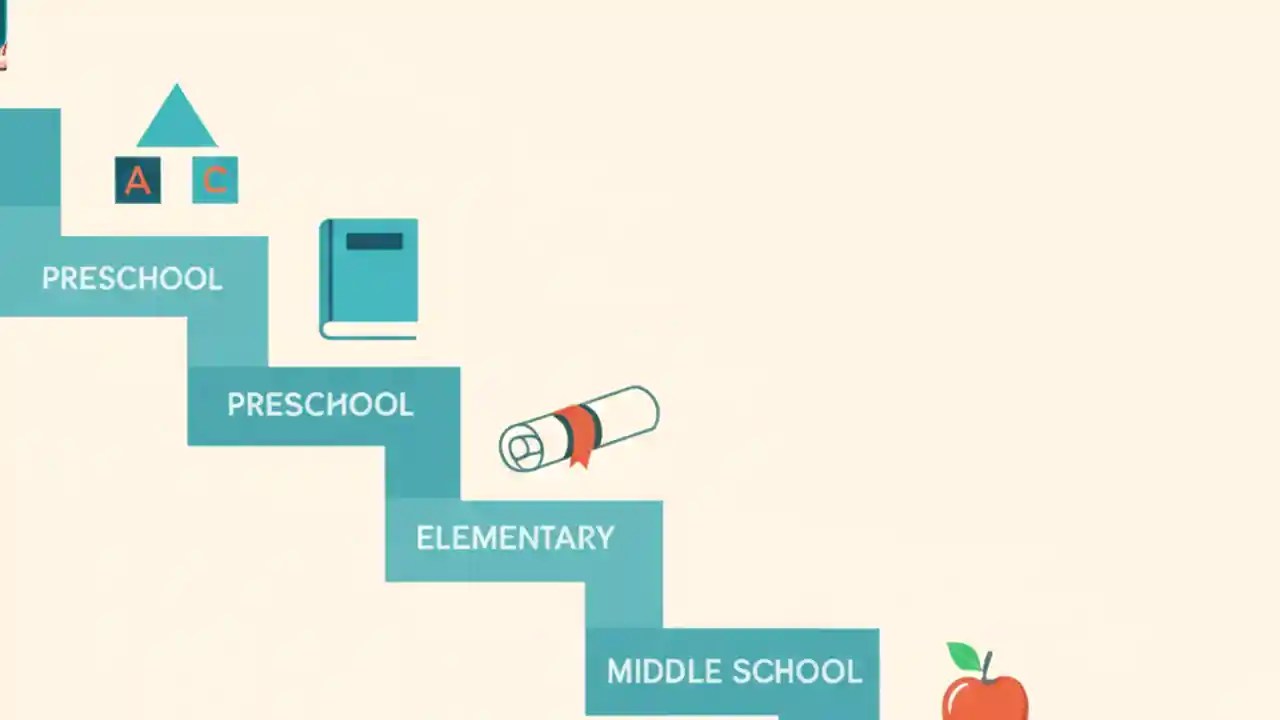 A C

PRESCHOOL

PRESCHOOL

ELEMENTARY

MIDDLE SCHOOL