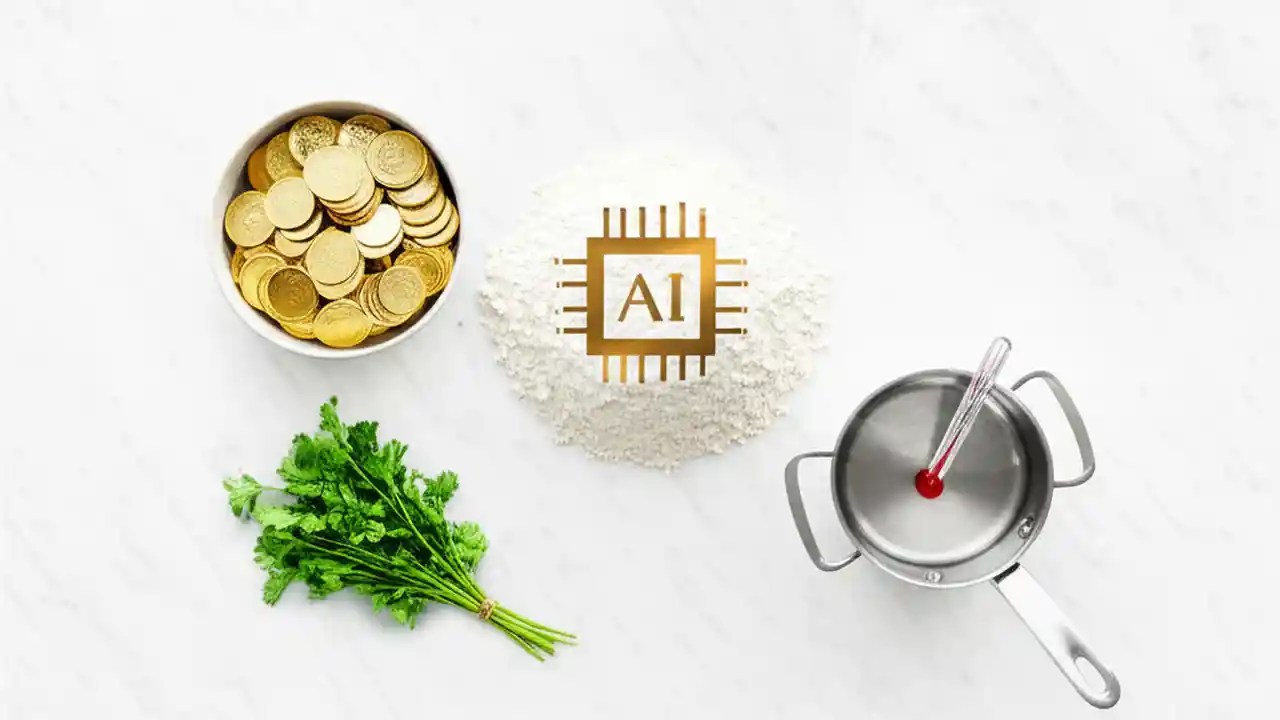 AI